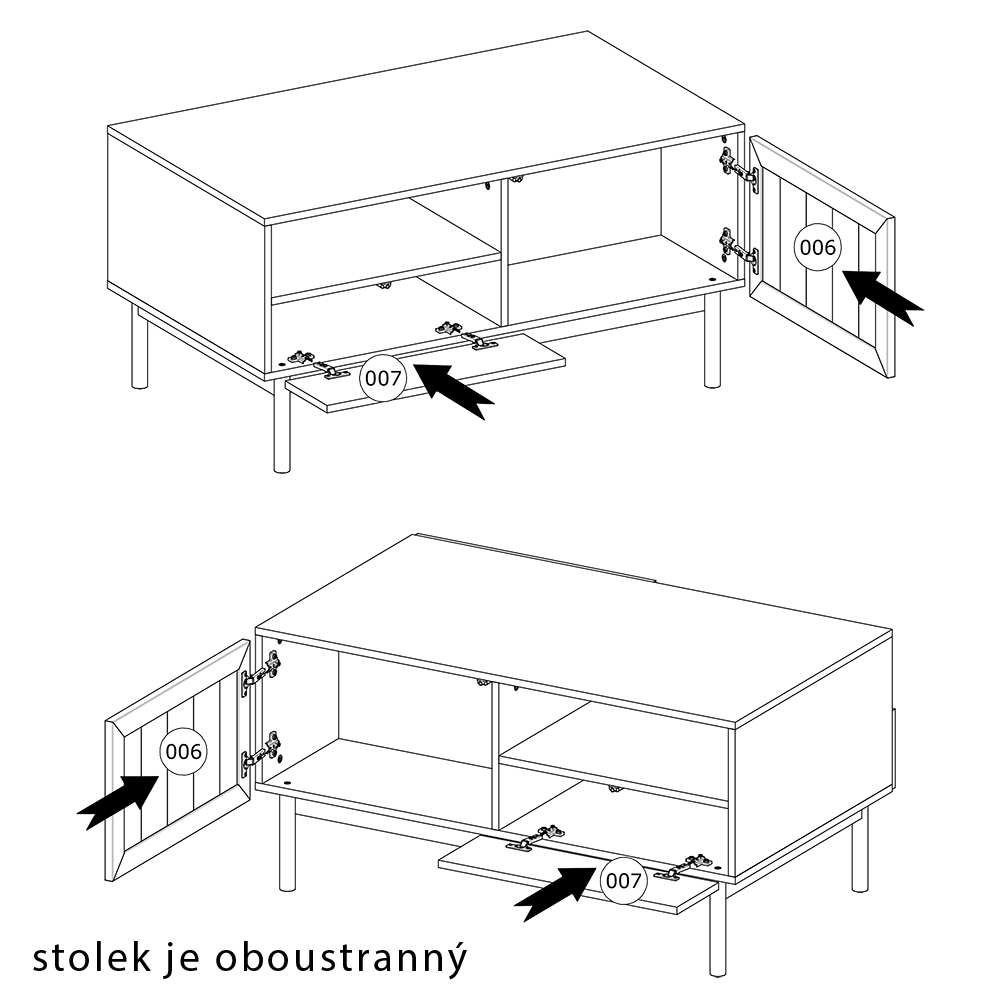 006

007

006

007

stolek je oboustranný