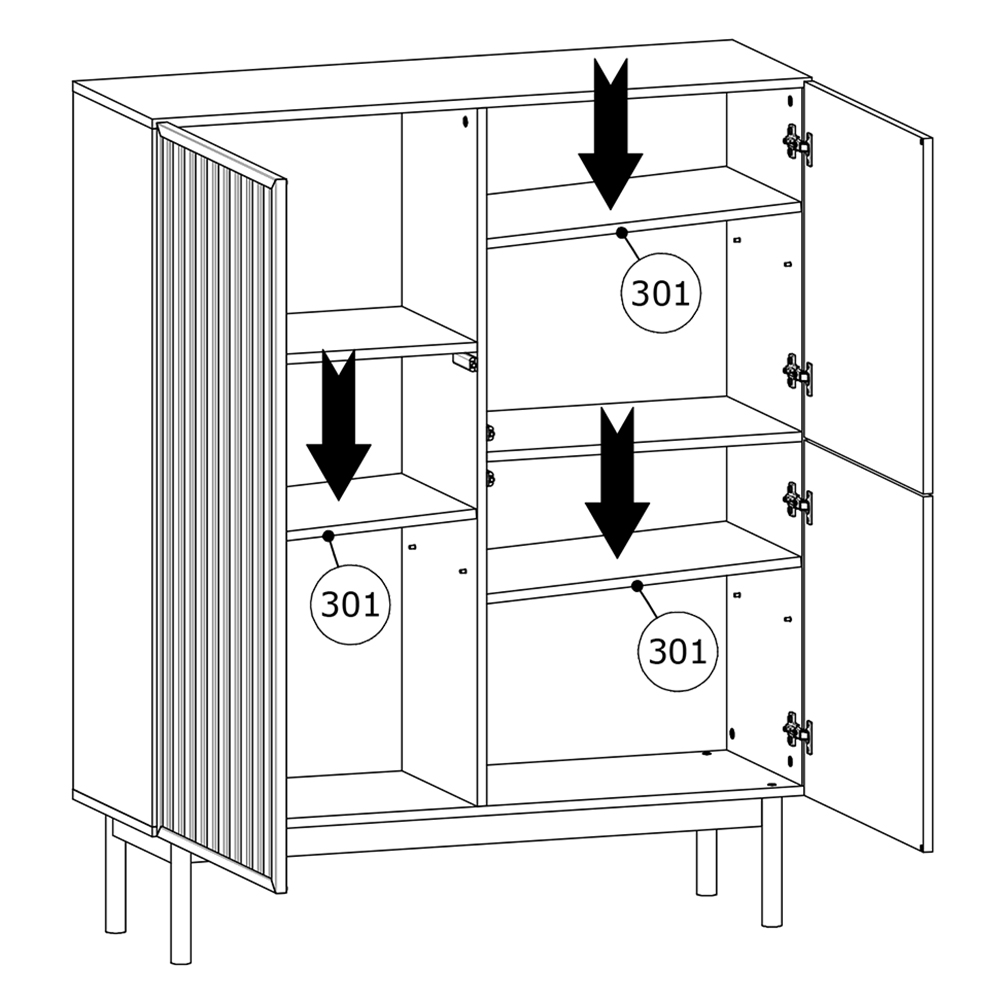 301

301

301