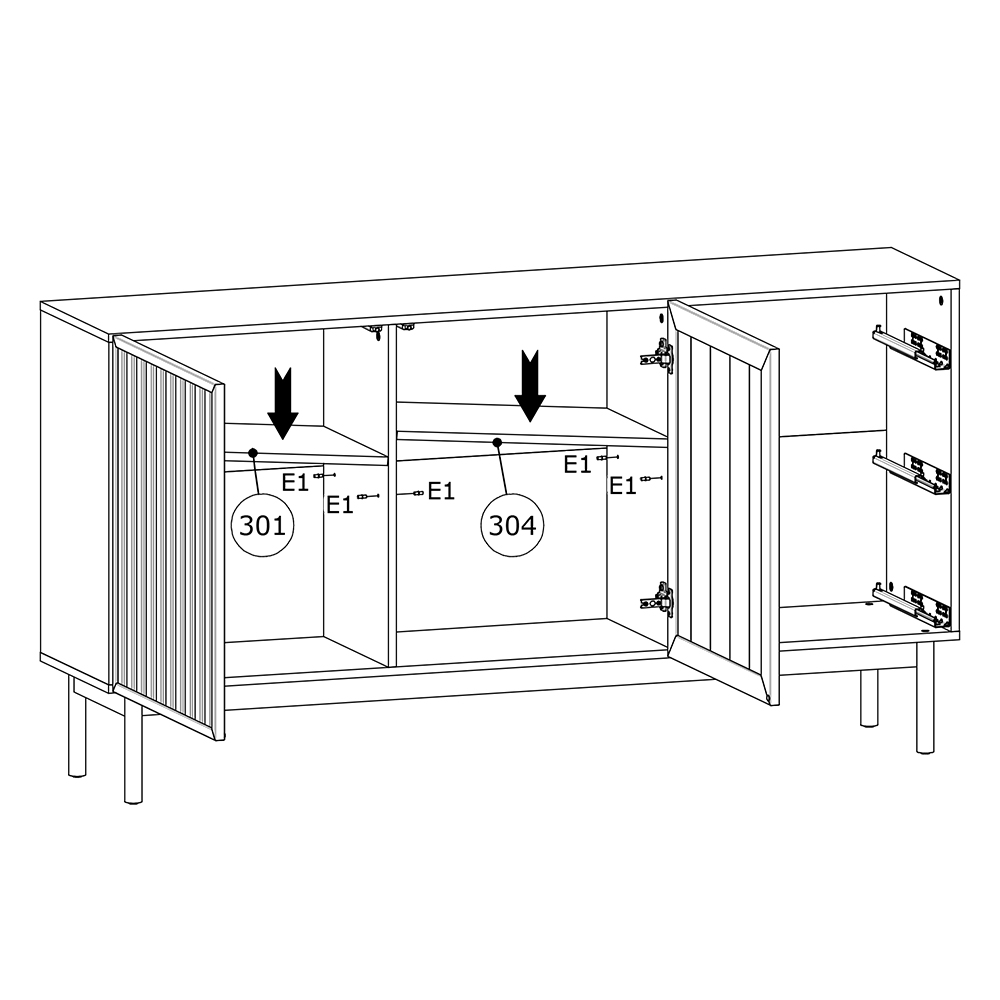 E1
E1
E1
301
E1
E1
304