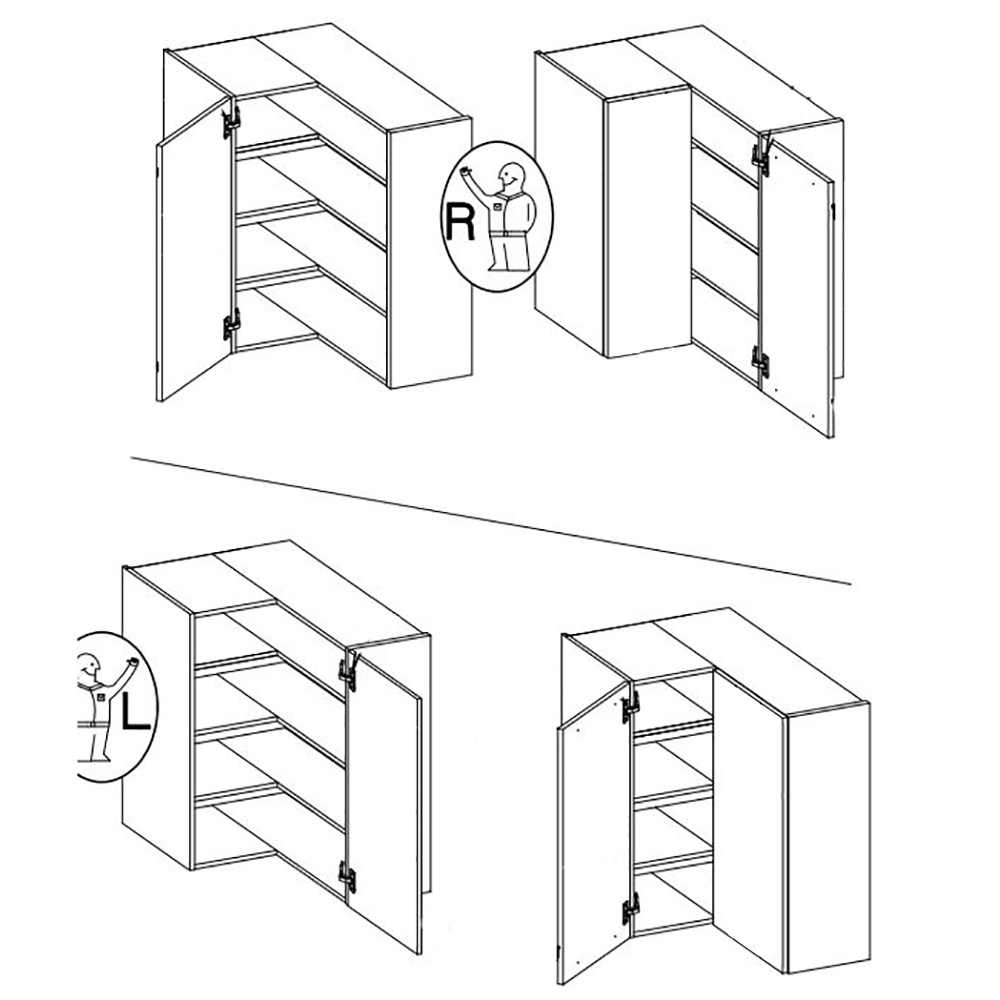 R

L