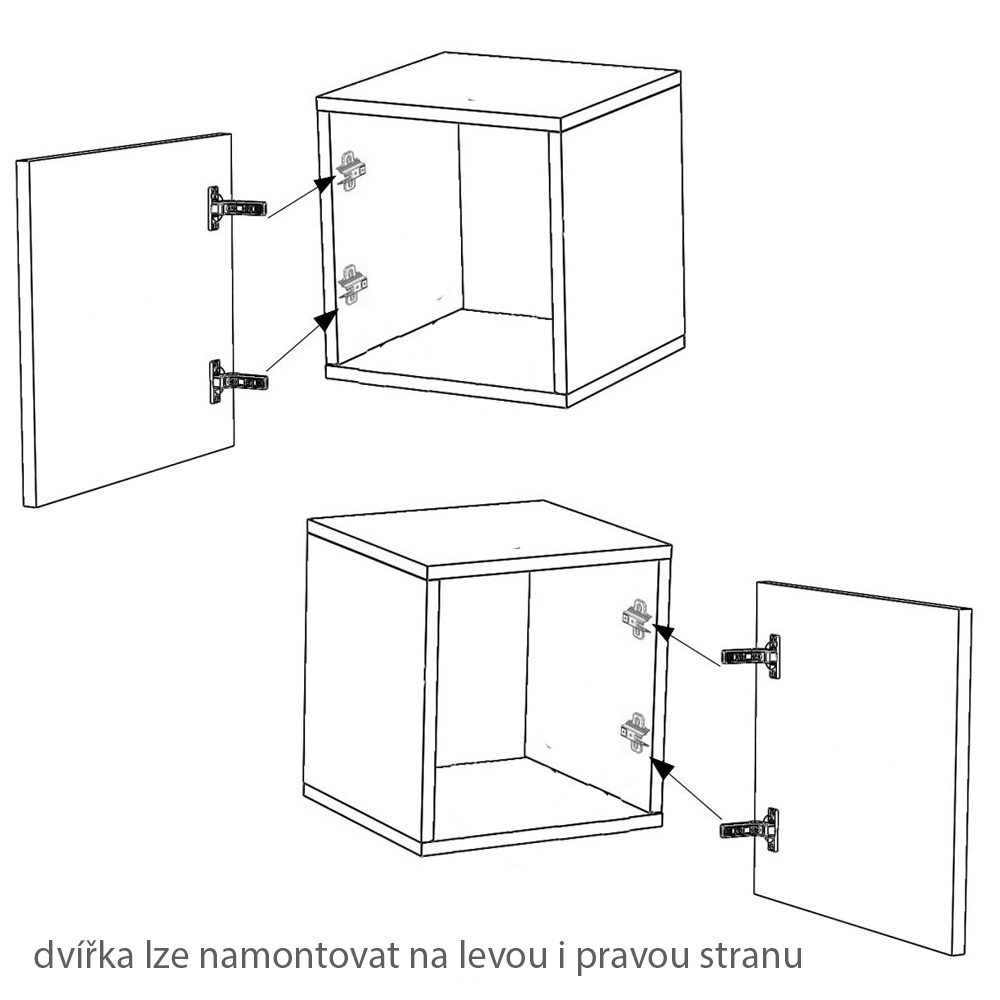 dvířka lze namontovat na levou i pravou stranu