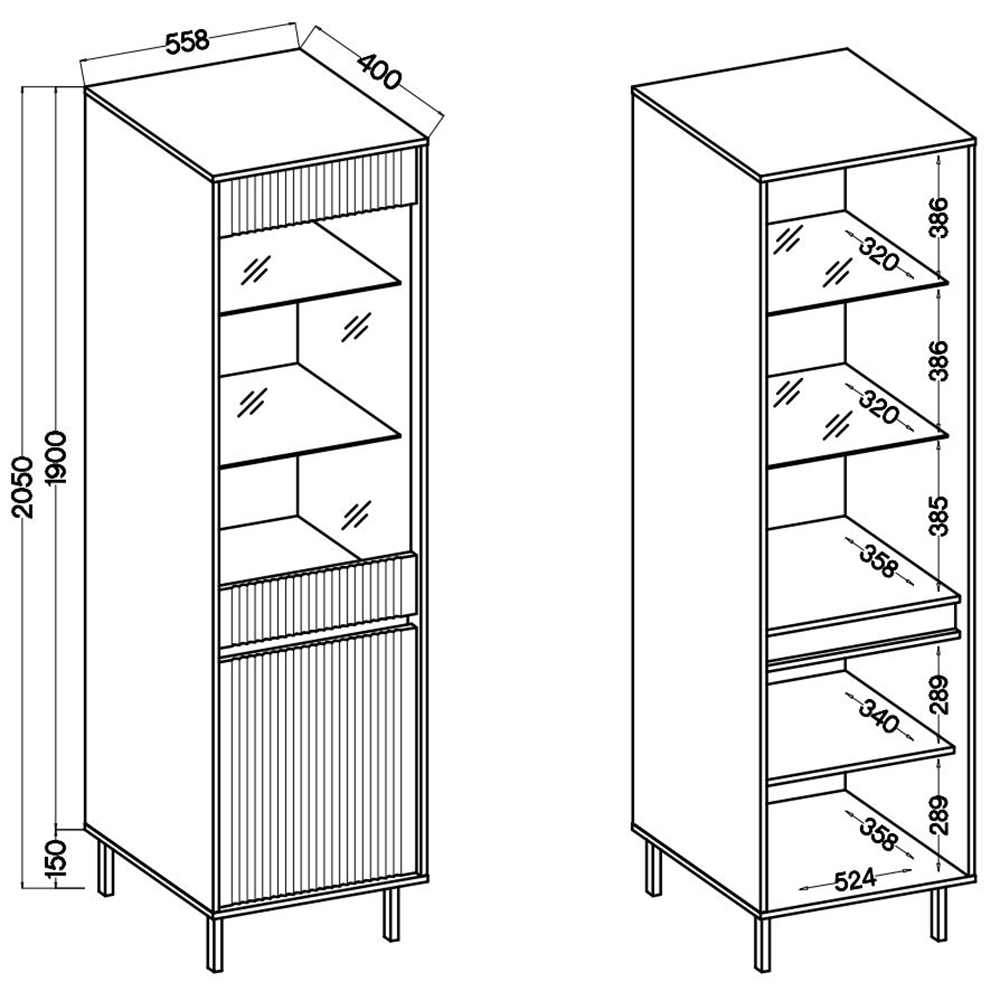 558
400
2050
1900
150
386
320
386
320
385
358
289
340
289
358
524