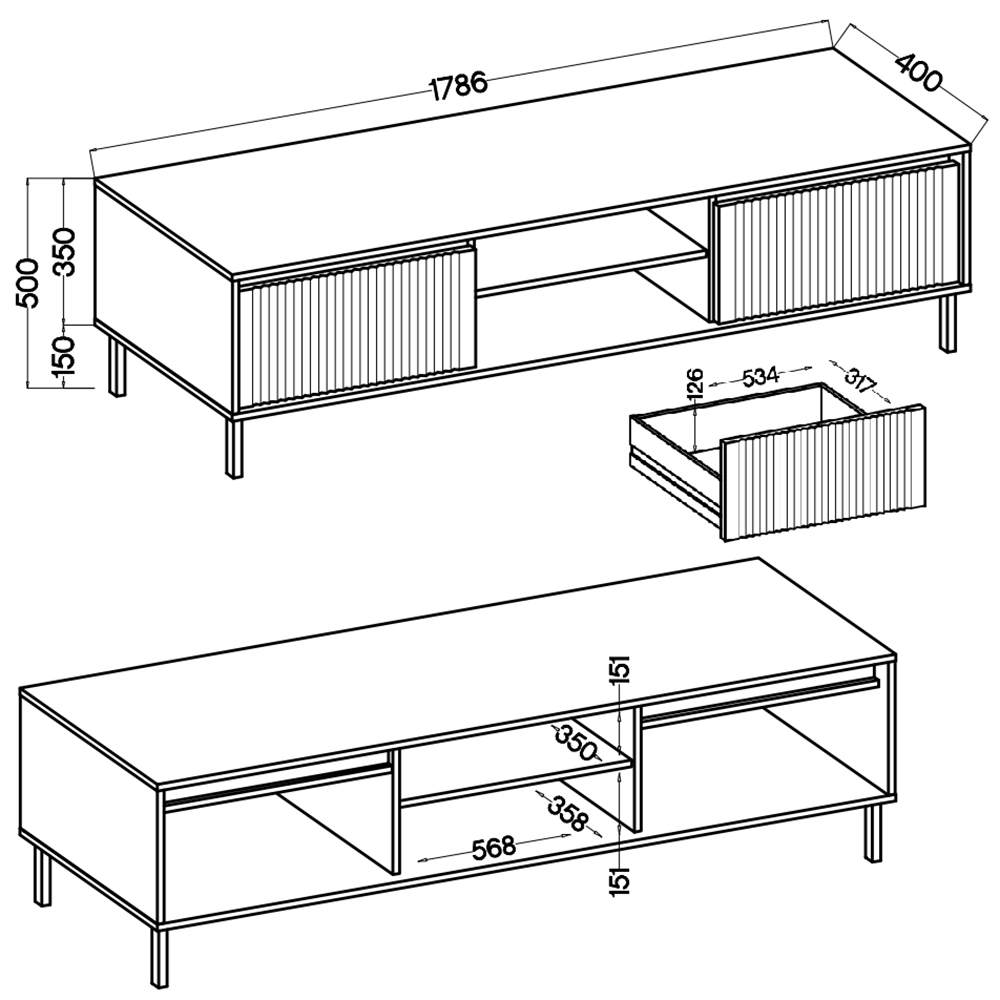 1786
400
500
350
150
126
534
317
151
350
358
568
151