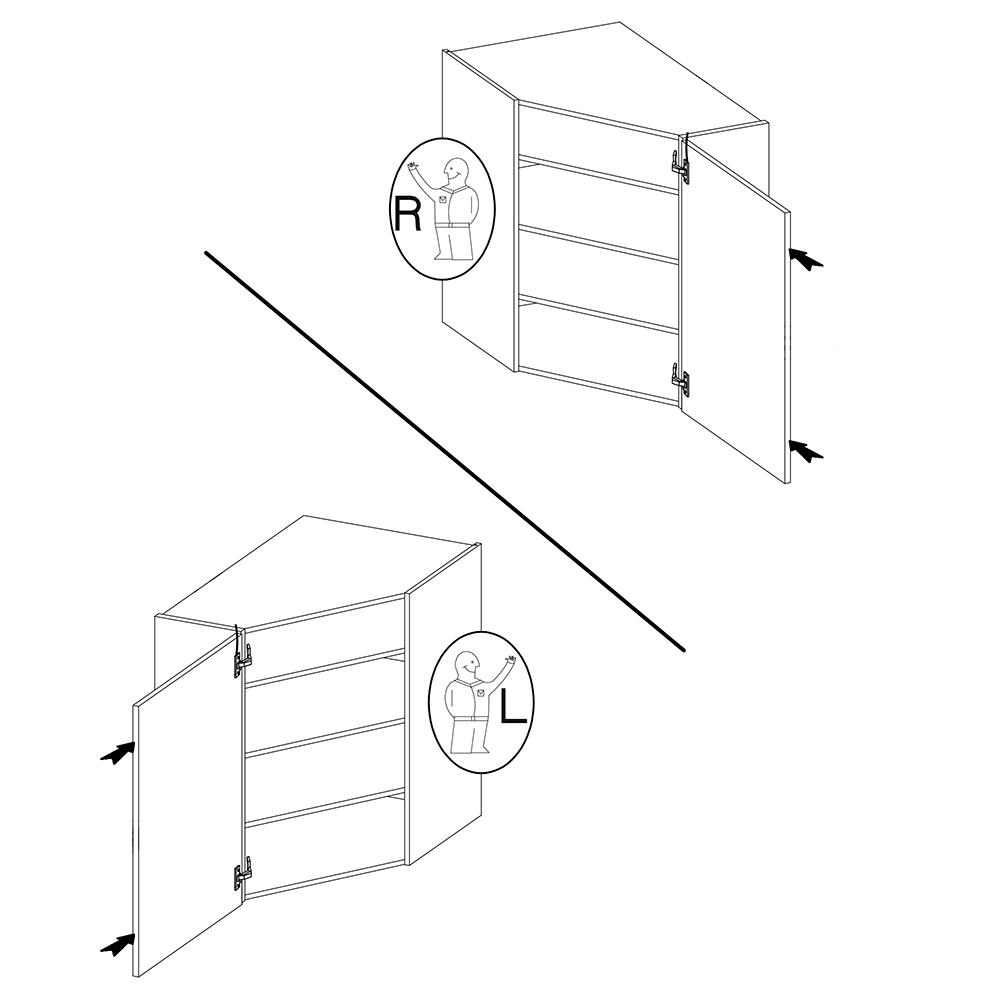 R

L