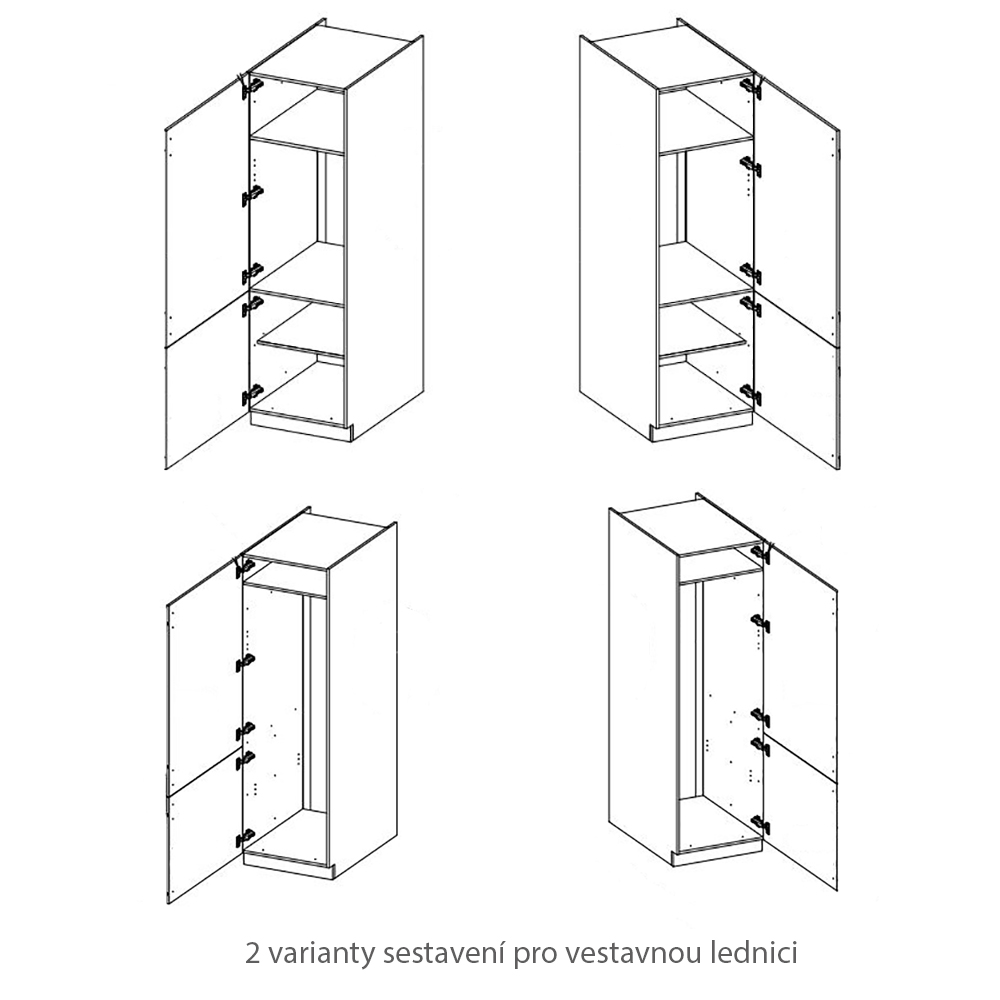 2 varianty sestavení pro vestavnou lednici