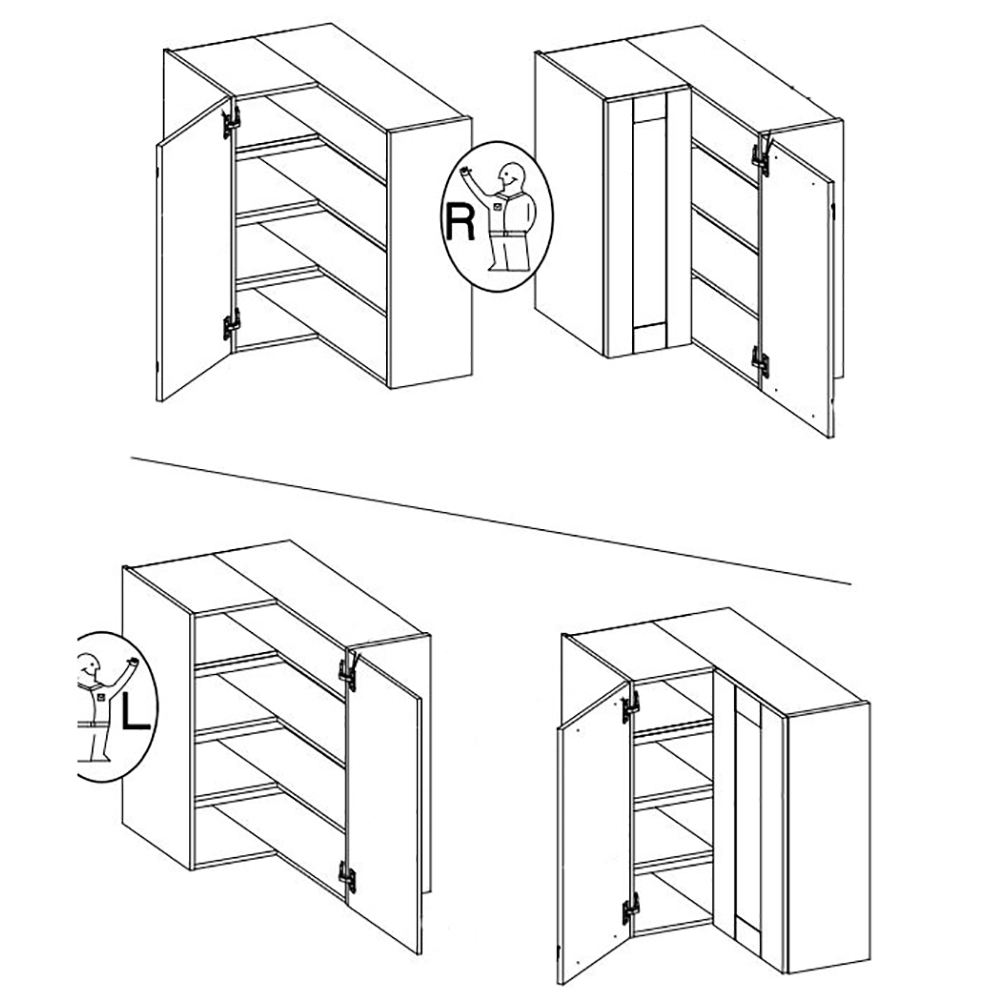 R

L