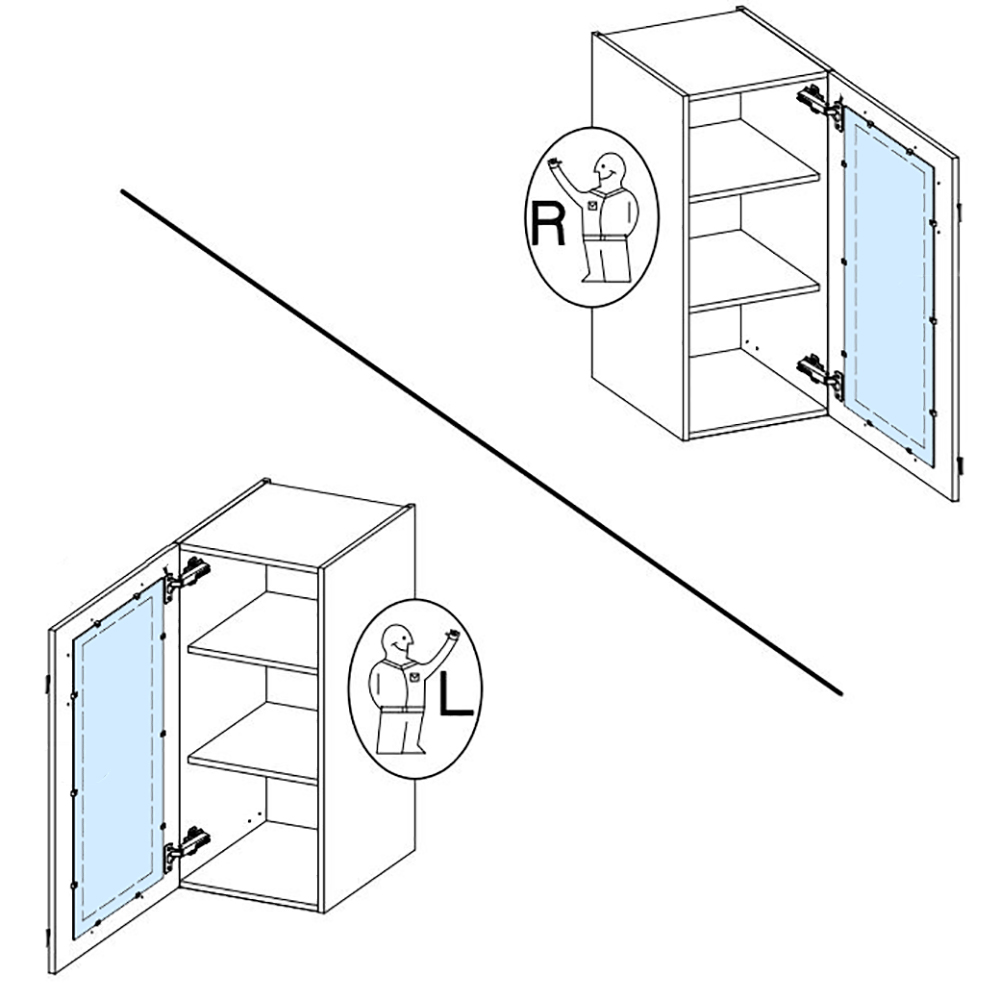 R

L