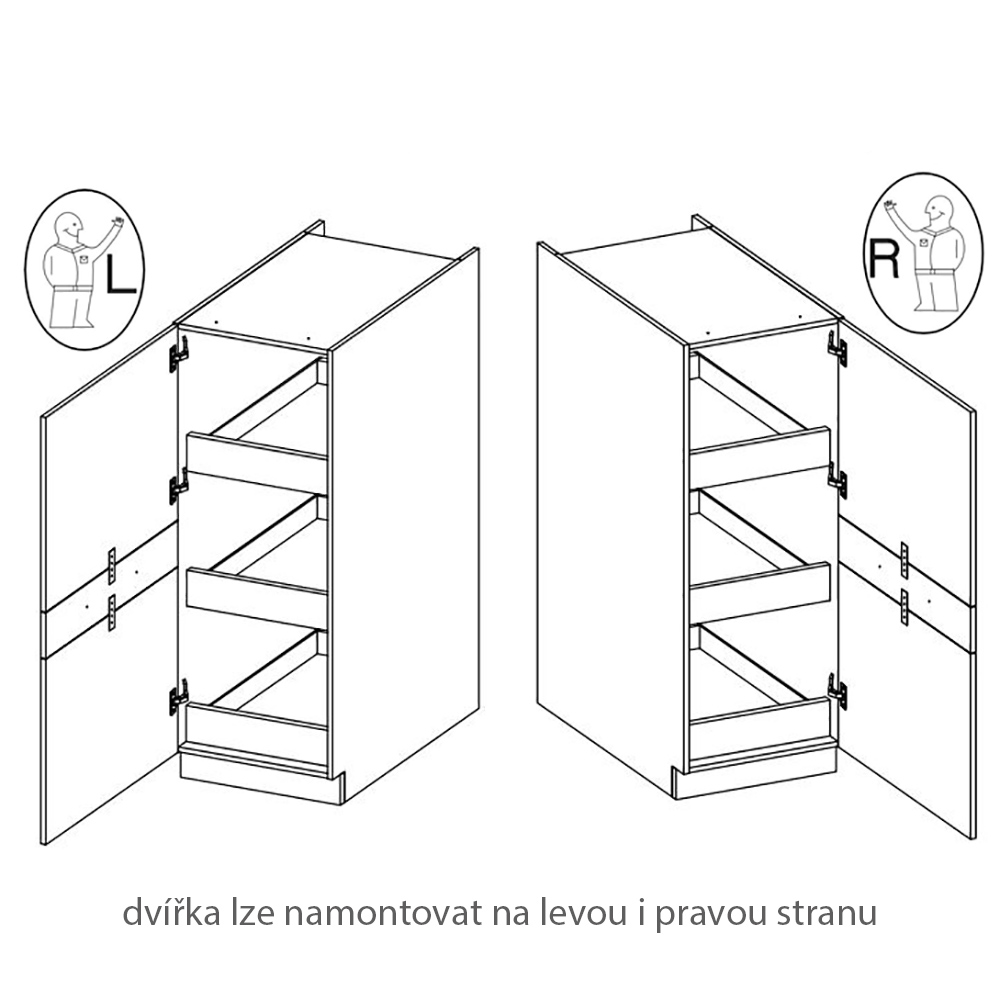 L

R

dvířka lze namontovat na levou i pravou stranu