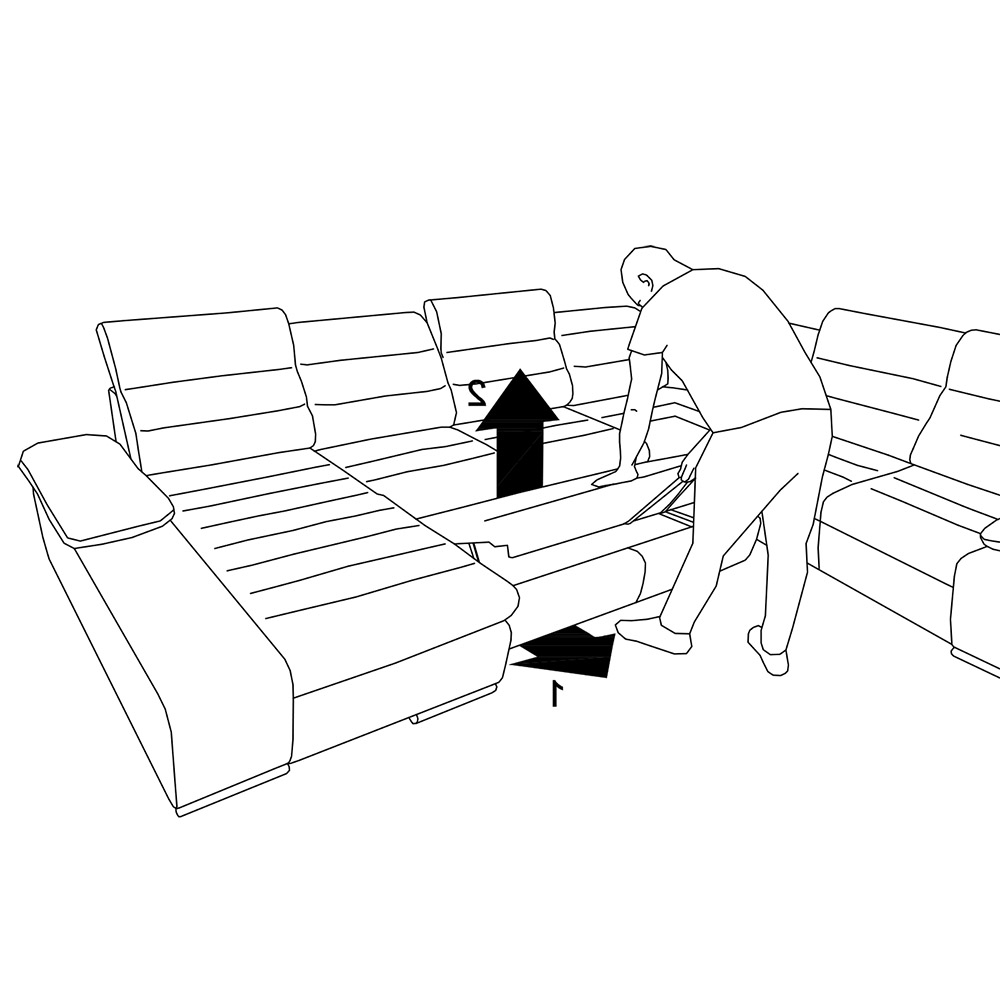 2
1