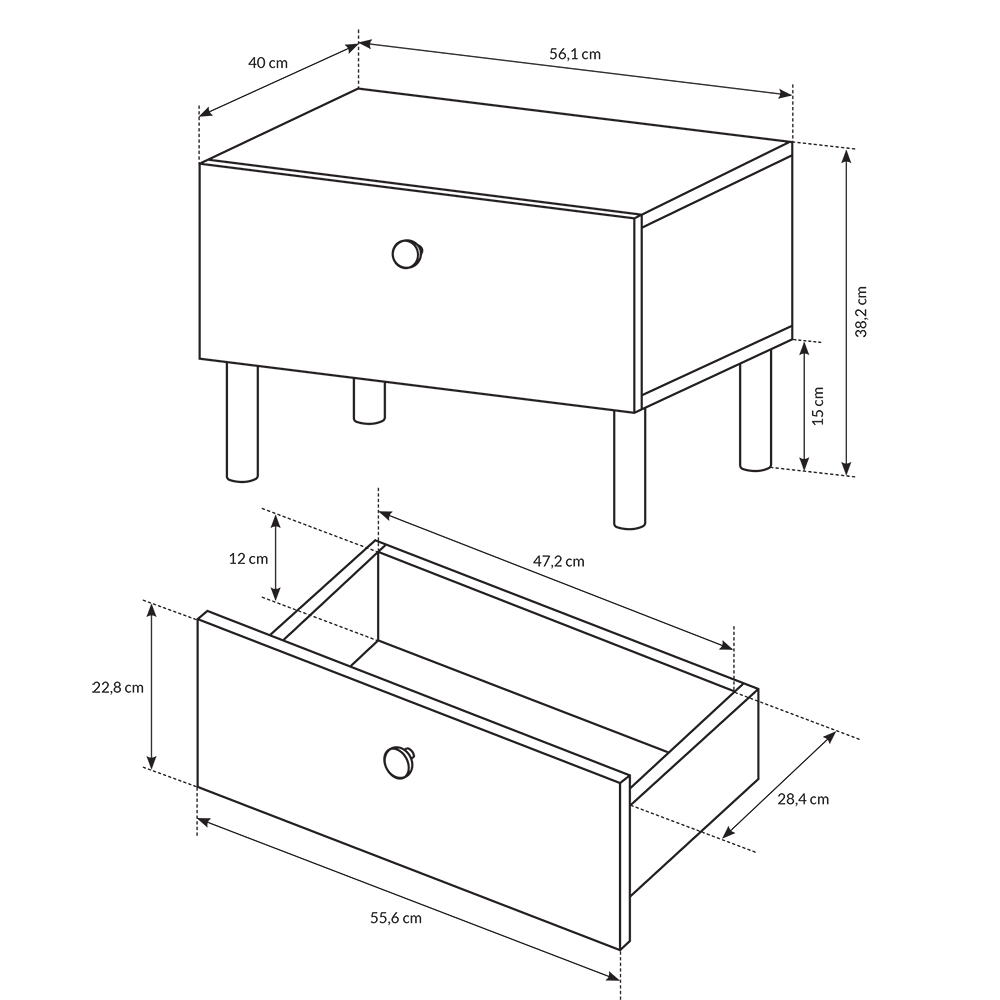 40 cm
56,1 cm
38,2 cm
15 cm
12 cm
47,2 cm
22,8 cm
28,4 cm
55,6 cm