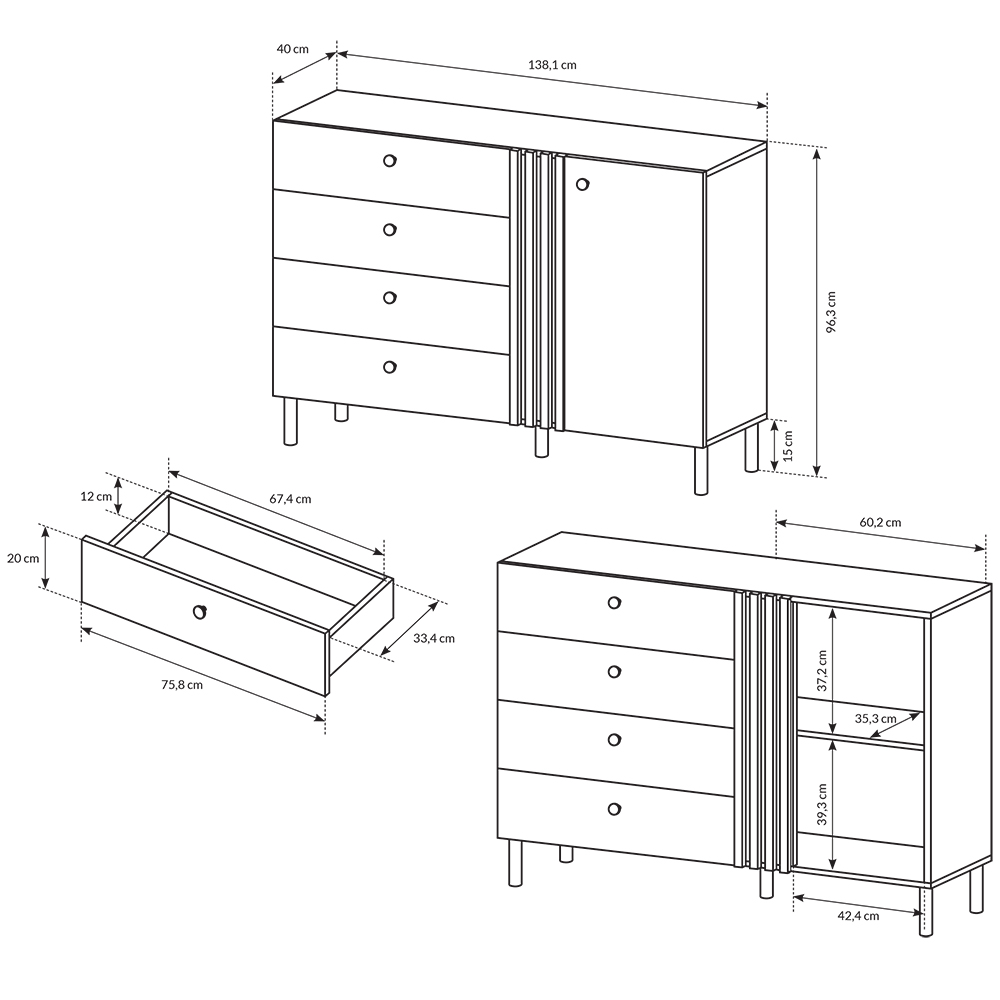 40 cm
138,1 cm
96,3 cm
15 cm
12 cm
67,4 cm
20 cm
33,4 cm
75,8 cm
60,2 cm
37,2 cm
35,3 cm
39,3 cm
42,4 cm