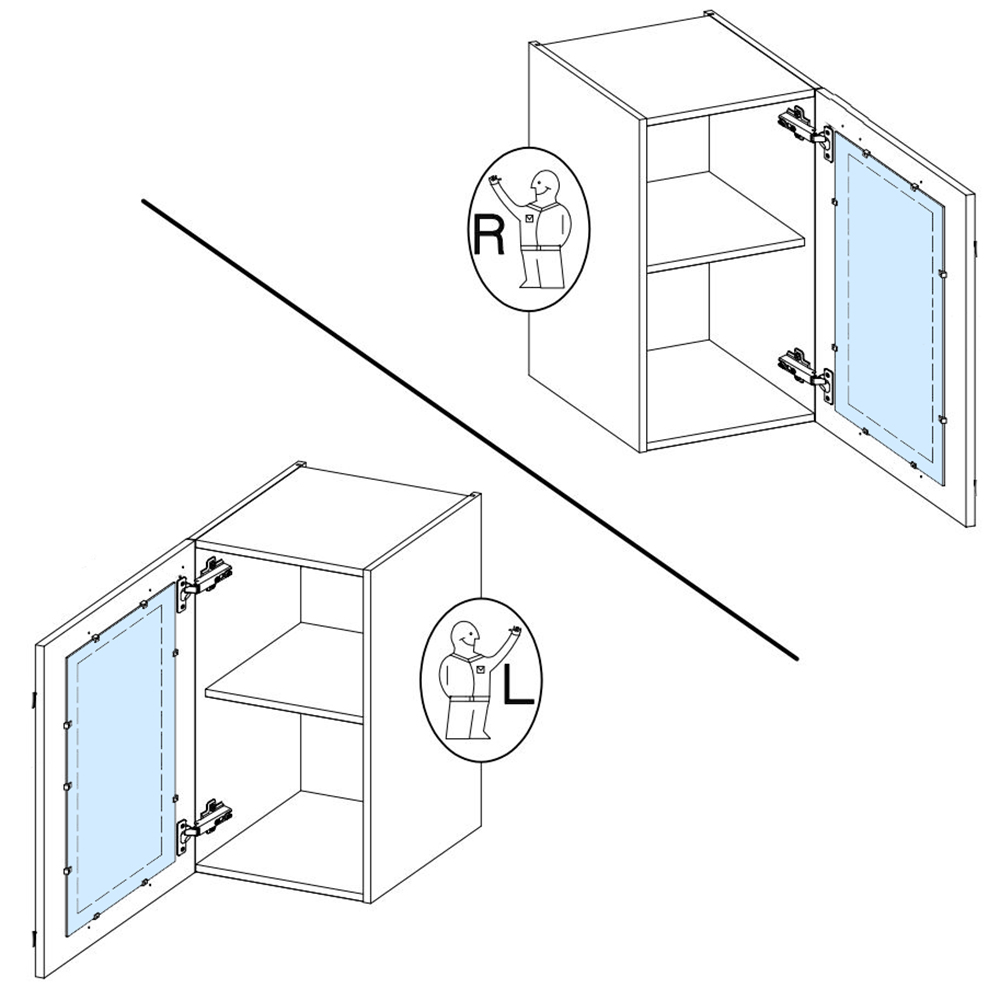 R

L