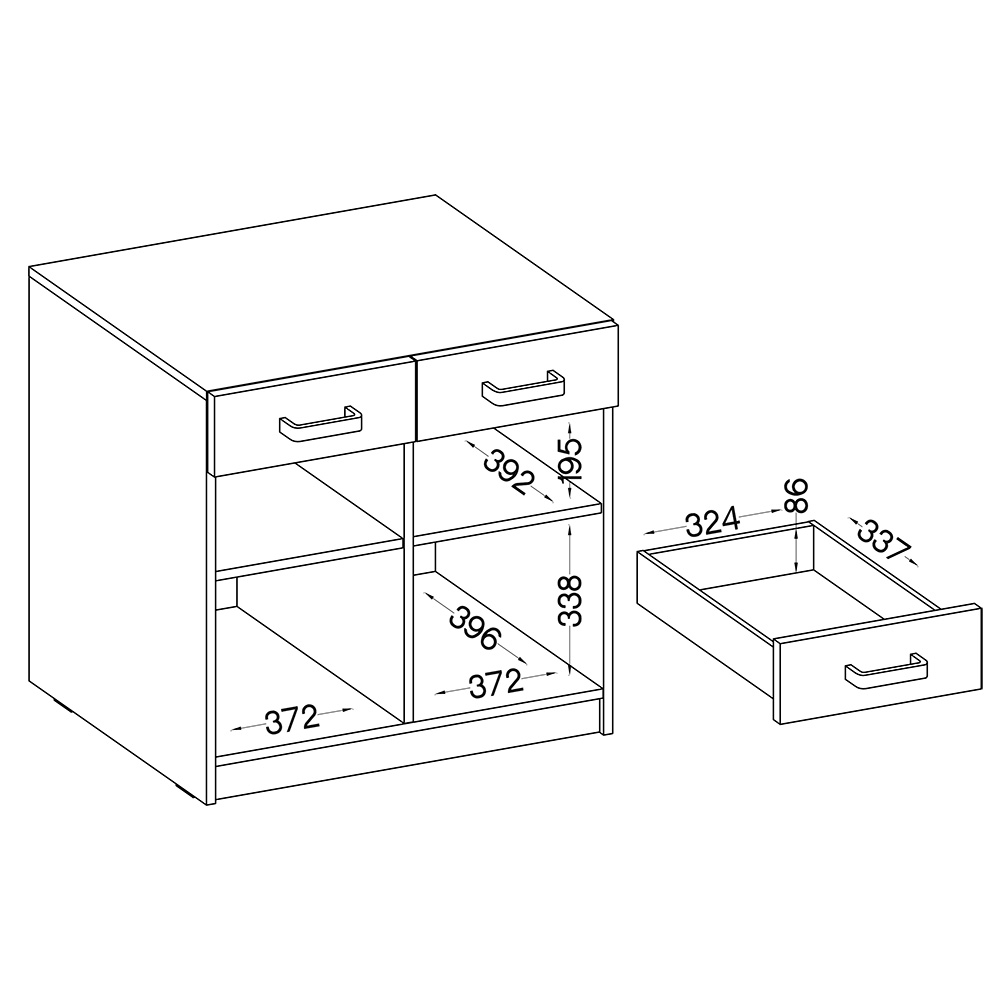 392
195
338
396
372
372
324
86
337