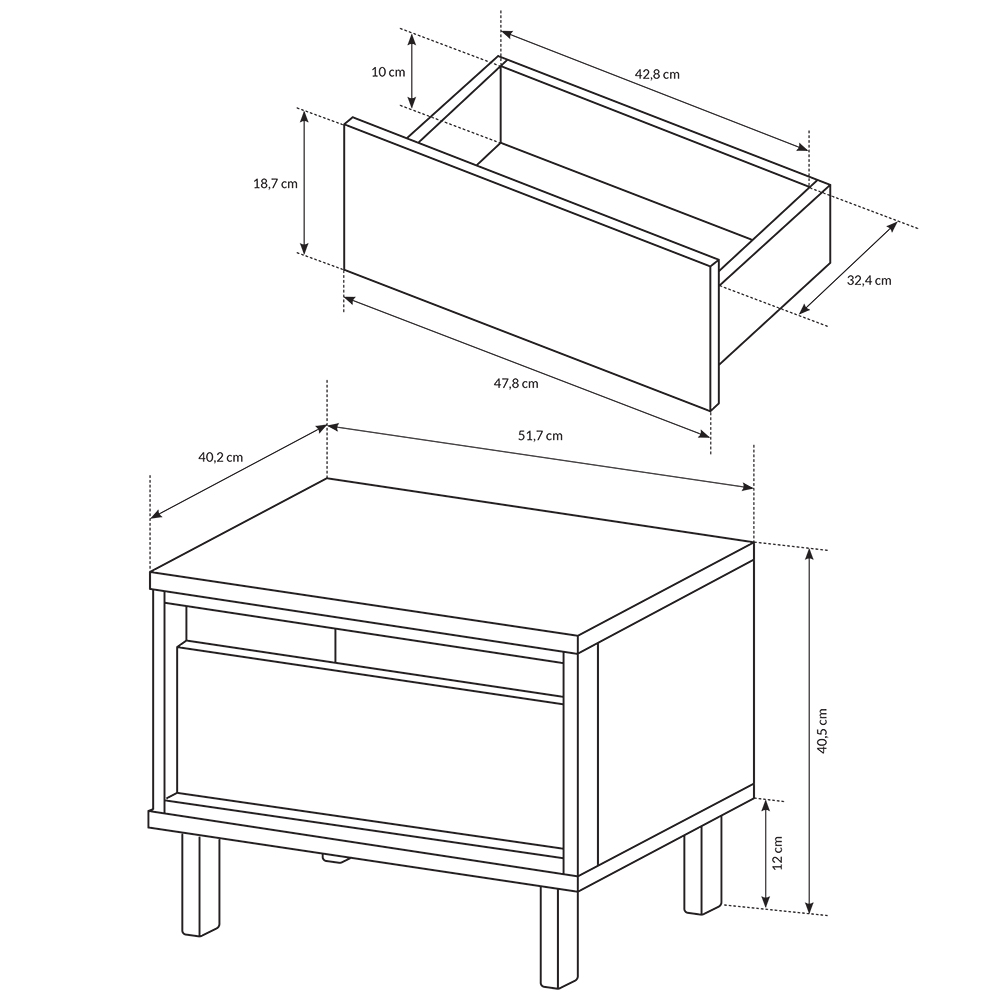 10 cm
42,8 cm
18,7 cm
32,4 cm
47,8 cm
40,2 cm
51,7 cm
40,5 cm
12 cm