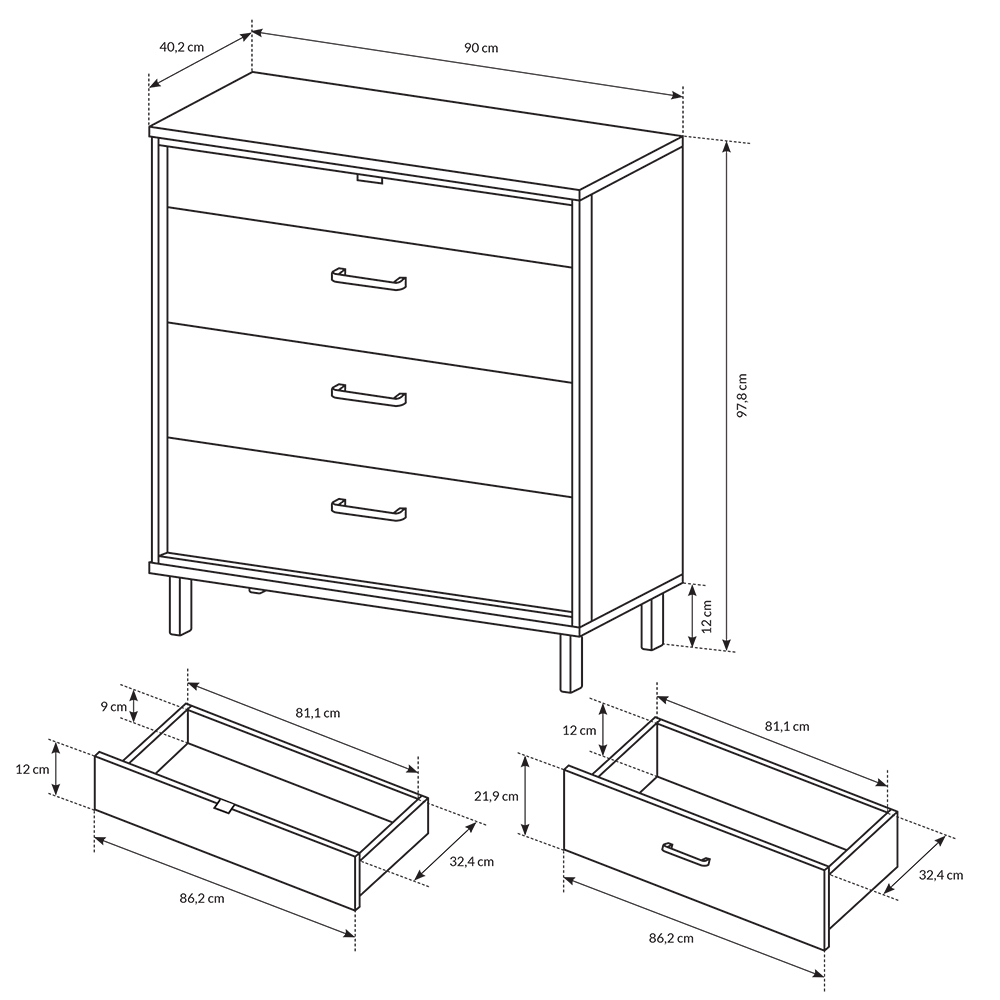 40,2 cm
90 cm
97,8 cm
12 cm
9 cm
81,1 cm
12 cm
32,4 cm
86,2 cm
12 cm
81,1 cm
21,9 cm
32,4 cm
86,2 cm