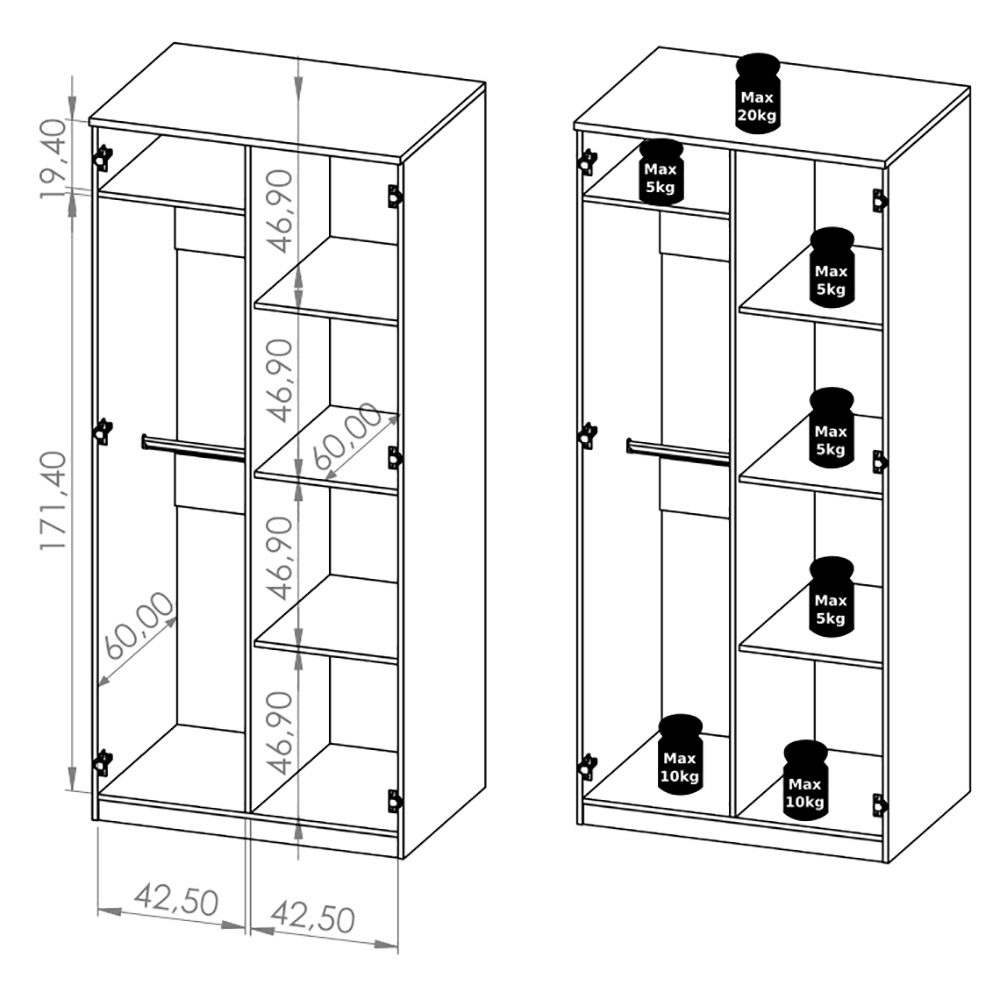 19,40
171,40
60,00
46,90
46,90
60,00
46,90
46,90
42,50
42,50

Max 20kg
Max 5kg
Max 5kg
Max 5kg
Max 5kg
Max 10kg
Max 10kg