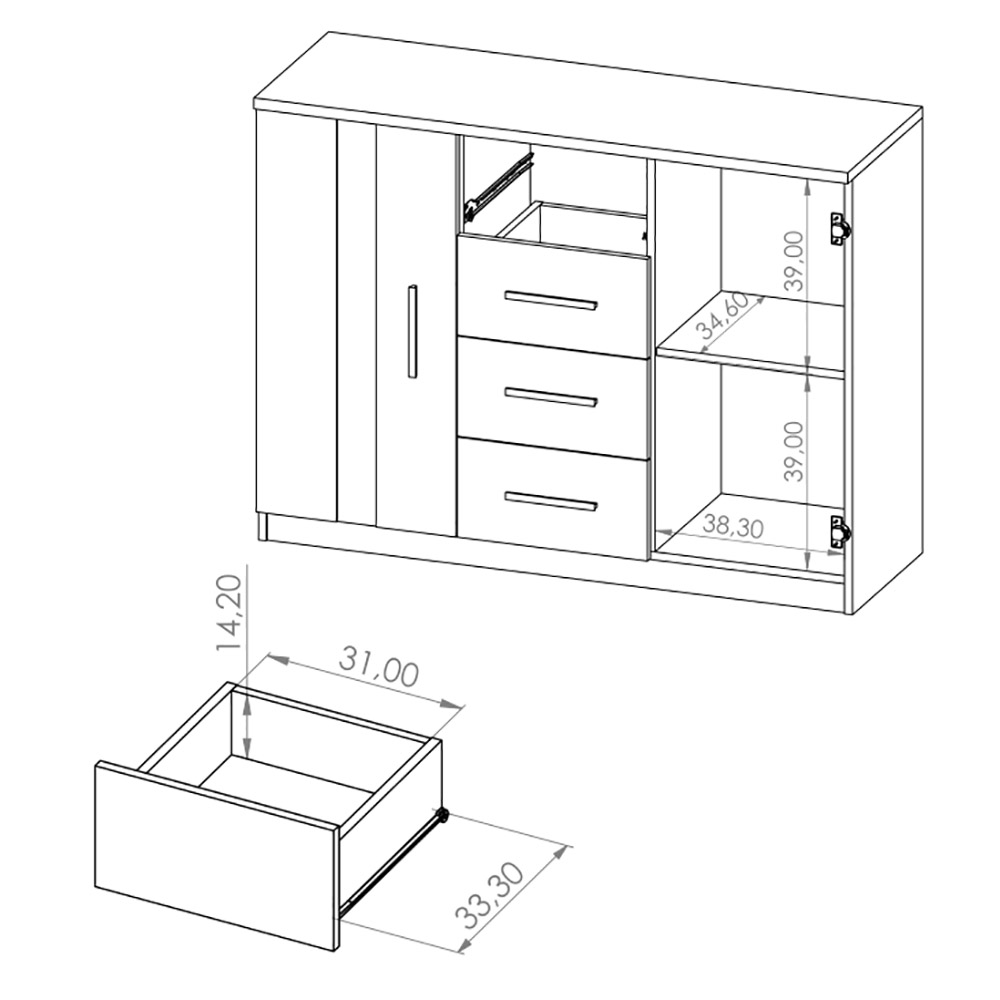 39,00
34,60
39,00
38,30
14,20
31,00
33,30