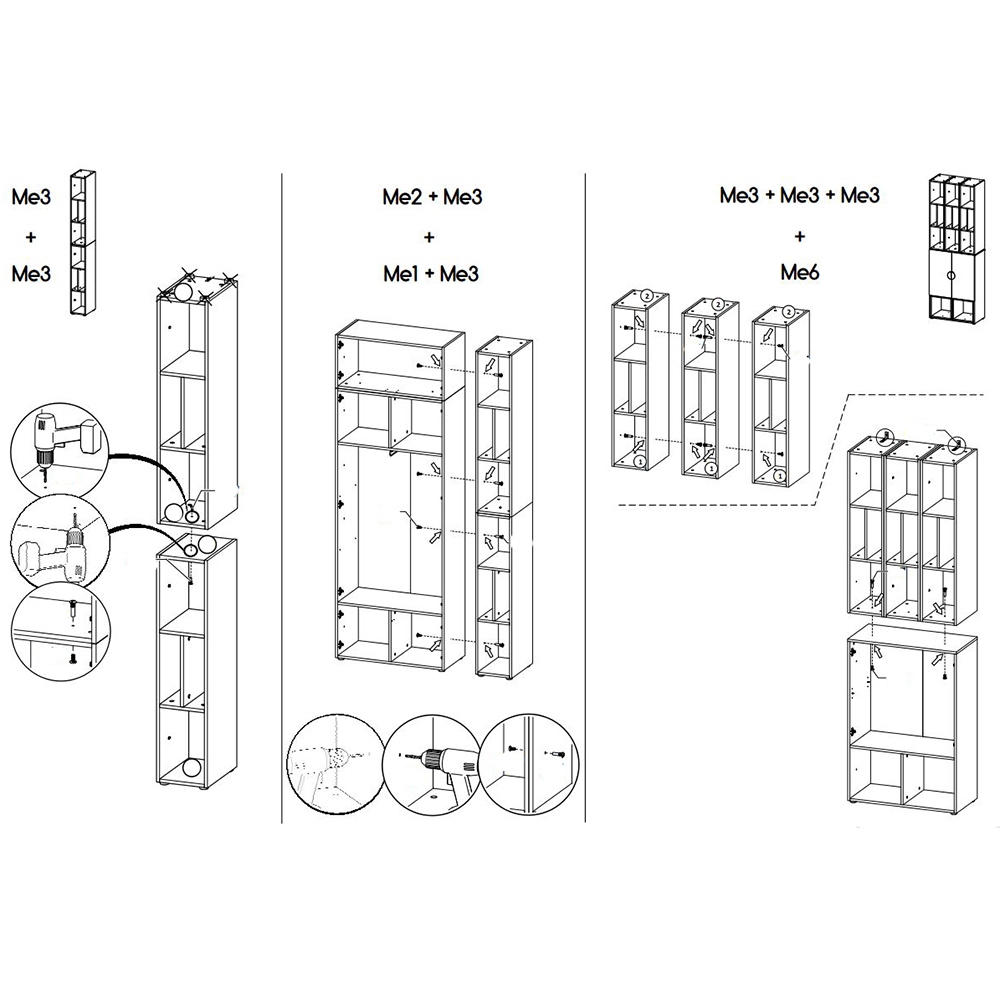 Me3
+
Me3

Me2 + Me3
+
Me1 + Me3

Me3 + Me3 + Me3
+
Me6

2 2 2
1 1 1