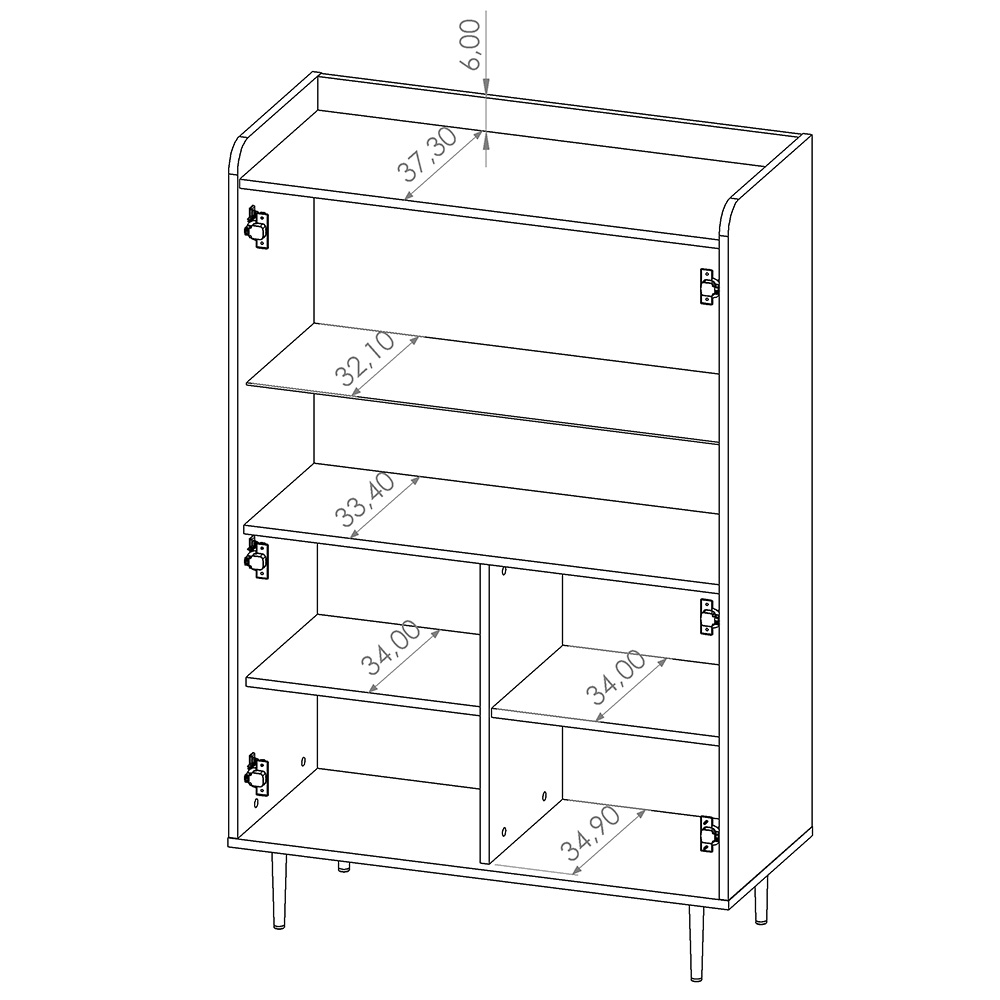 6,00
37,30
32,10
33,40
34,00
34,00
34,90