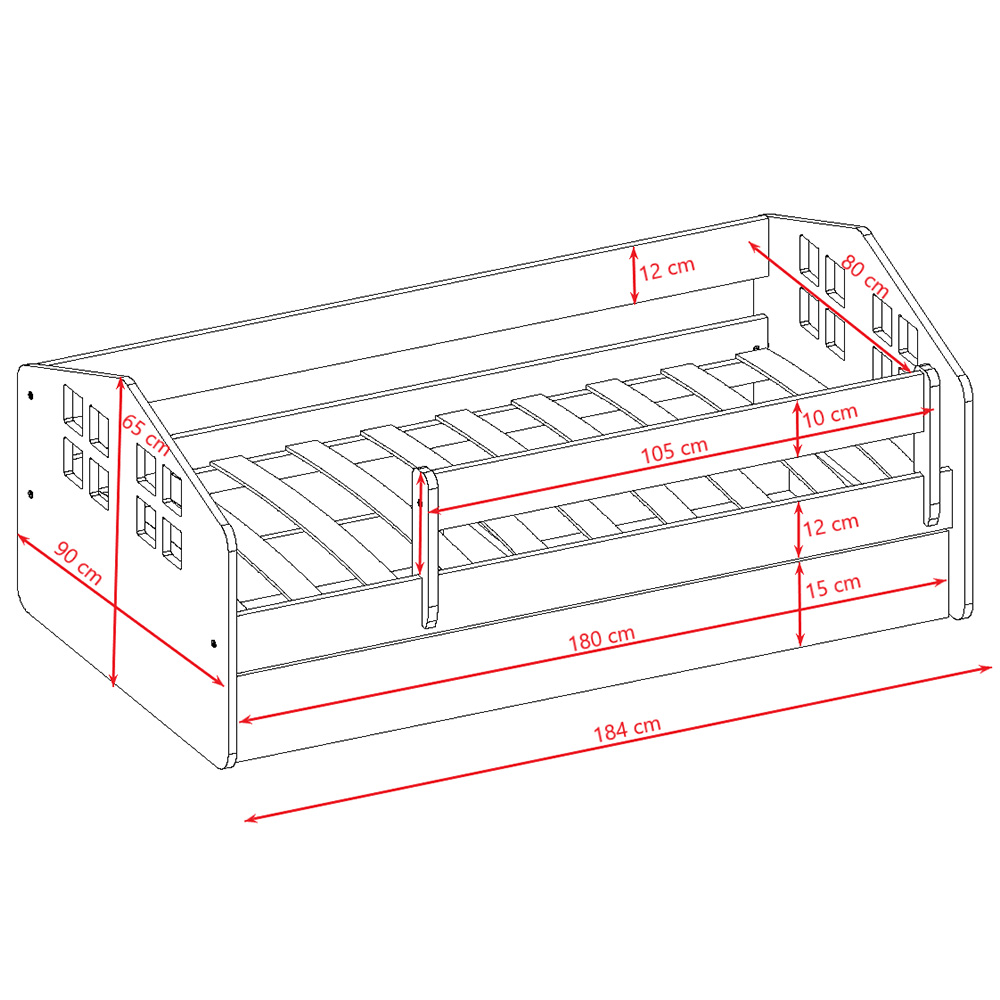 12 cm
80 cm
65 cm
10 cm
105 cm
12 cm
90 cm
15 cm
180 cm
184 cm