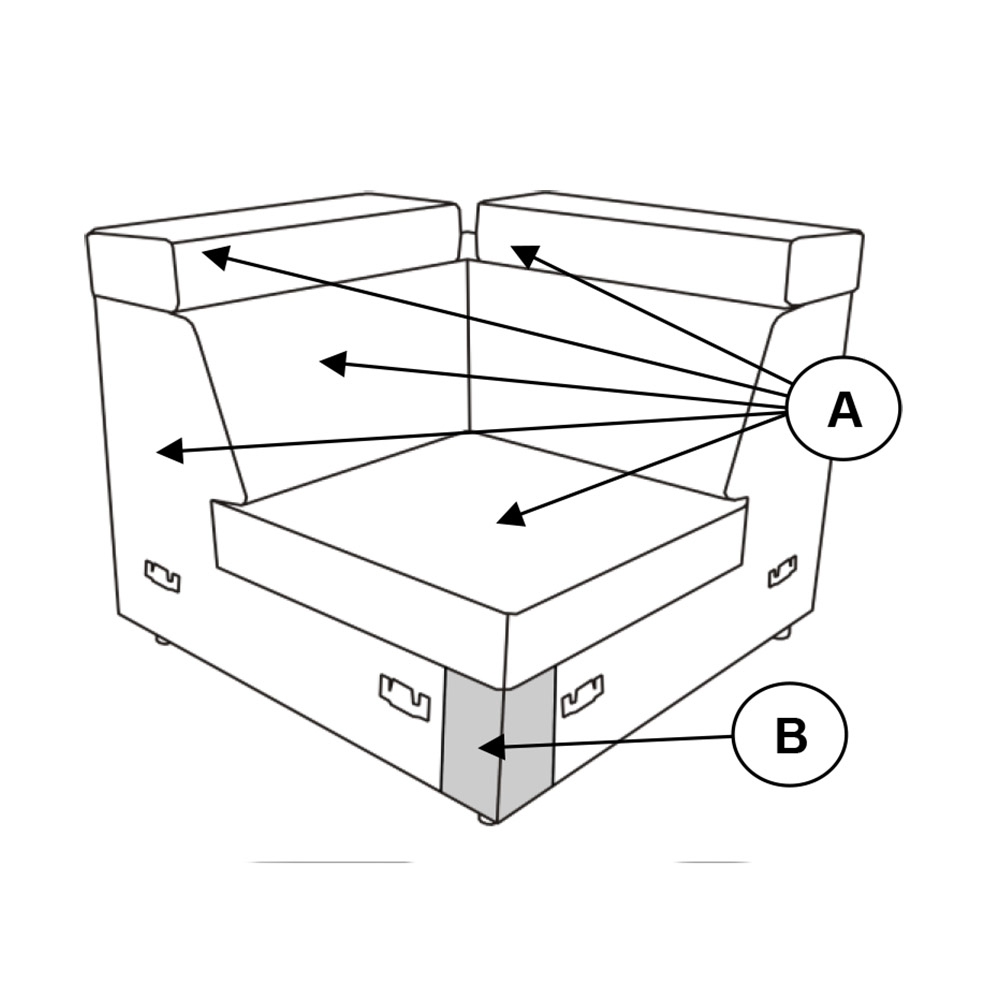 A

B