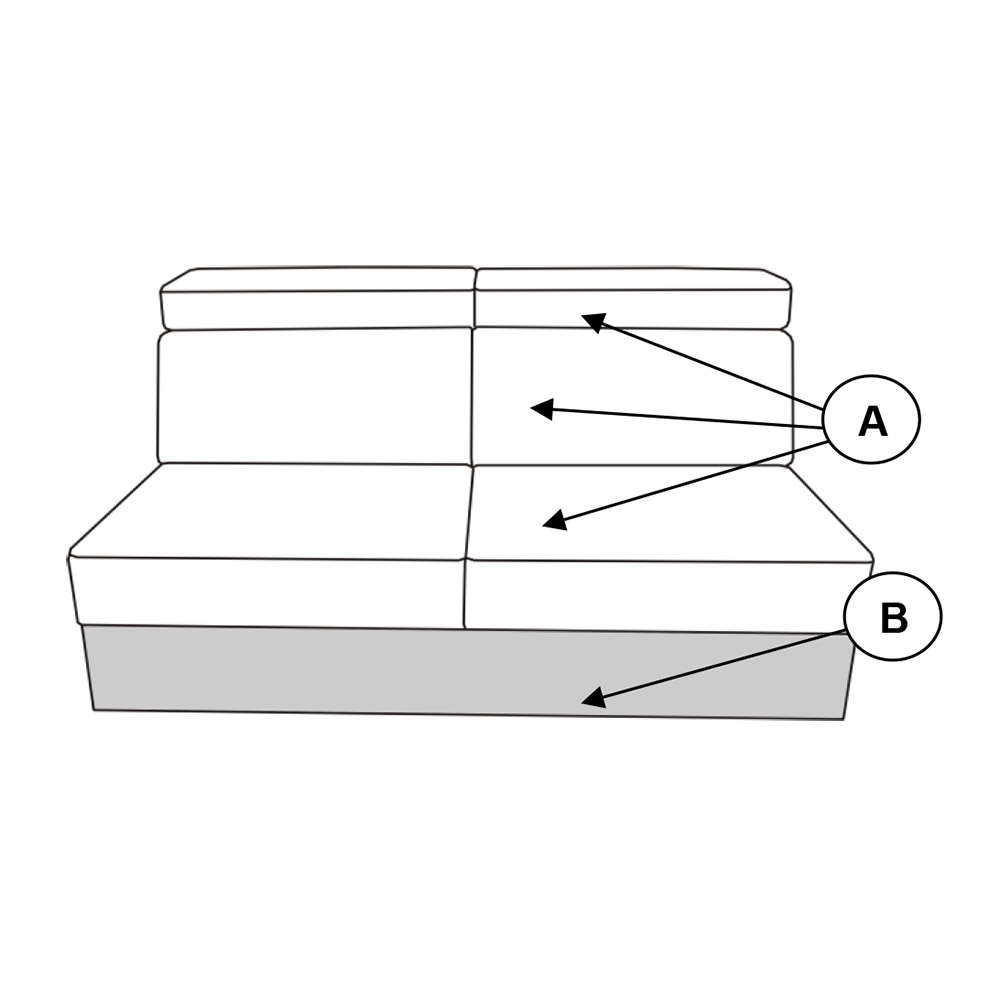 A

B