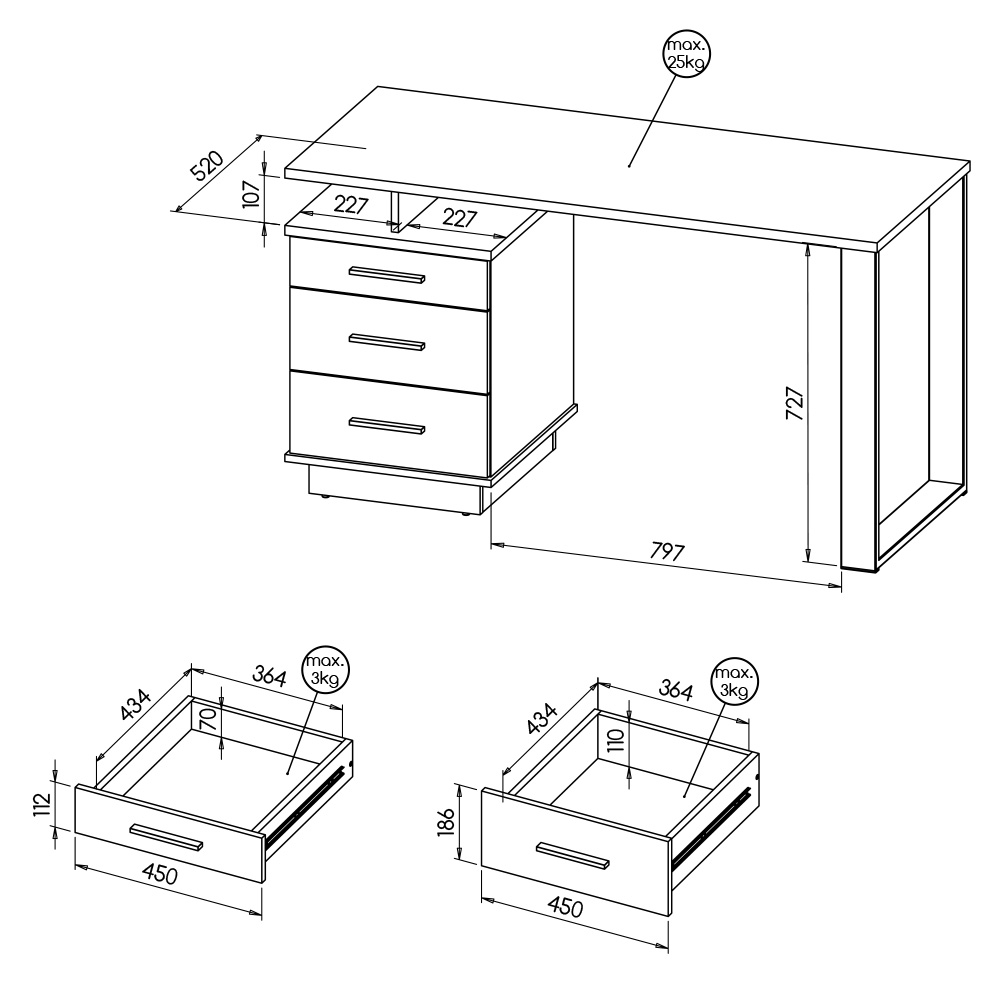 max.
25kg

520
107
227
227
727
797

434
364
max.
3kg
70
112
450

434
364
max.
3kg
110
186
450