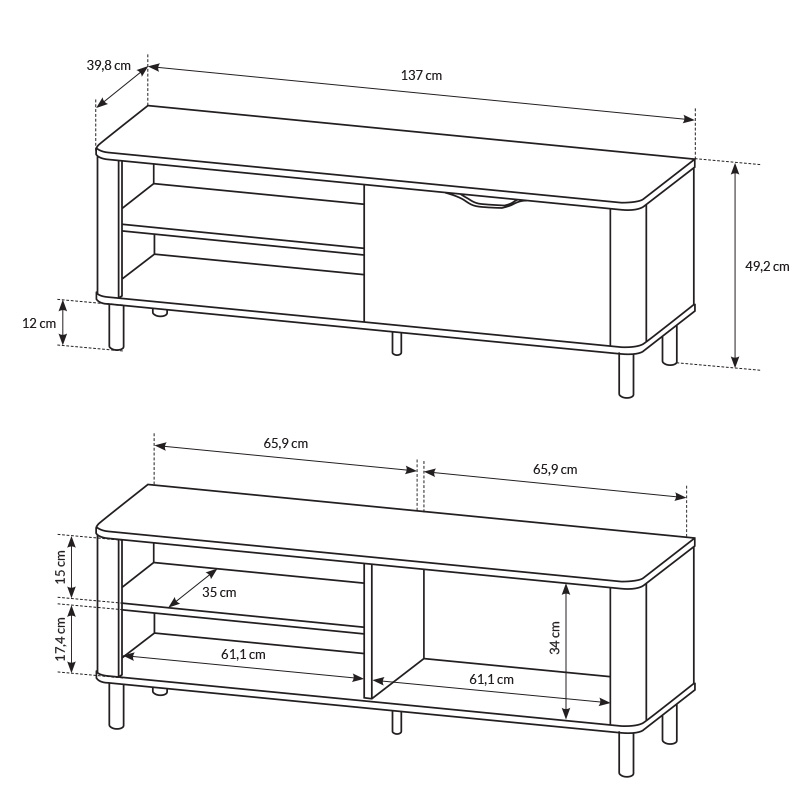 39,8 cm
137 cm
49,2 cm
12 cm

65,9 cm
65,9 cm
15 cm
35 cm
17,4 cm
61,1 cm
34 cm
61,1 cm