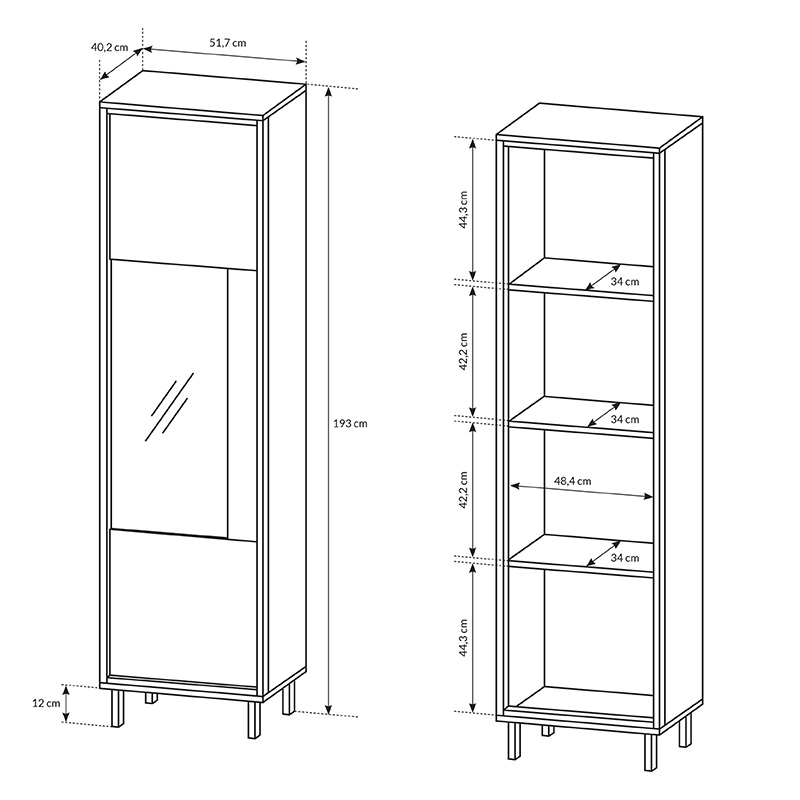 40,2 cm
51,7 cm
193 cm
12 cm
44,3 cm
34 cm
42,2 cm
34 cm
42,2 cm
48,4 cm
34 cm
44,3 cm