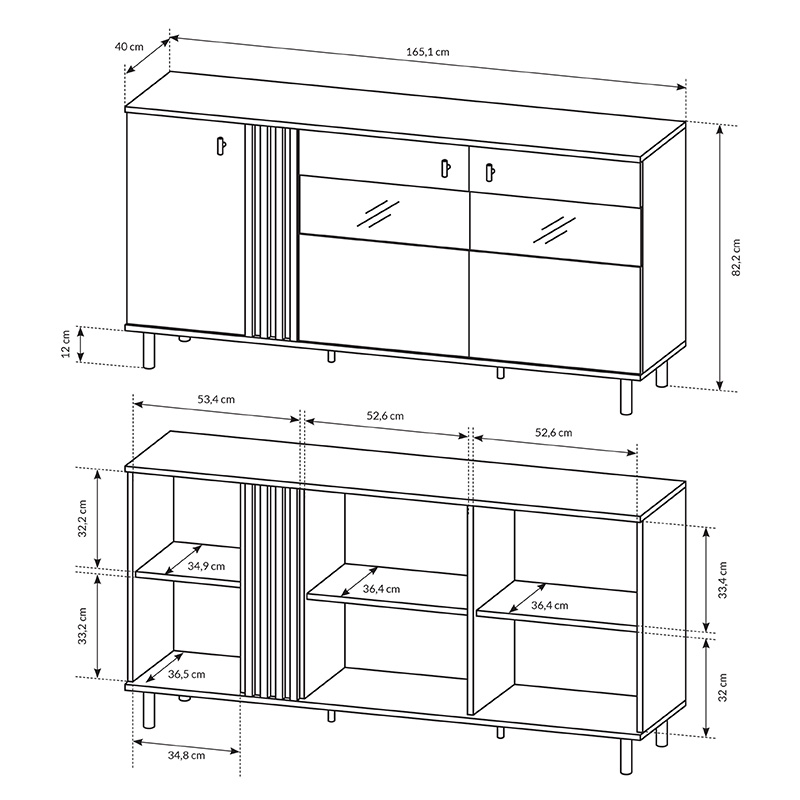 40 cm
165,1 cm
82,2 cm
12 cm
53,4 cm
52,6 cm
52,6 cm
32,2 cm
34,9 cm
36,4 cm
36,4 cm
33,4 cm
33,2 cm
36,5 cm
32 cm
34,8 cm