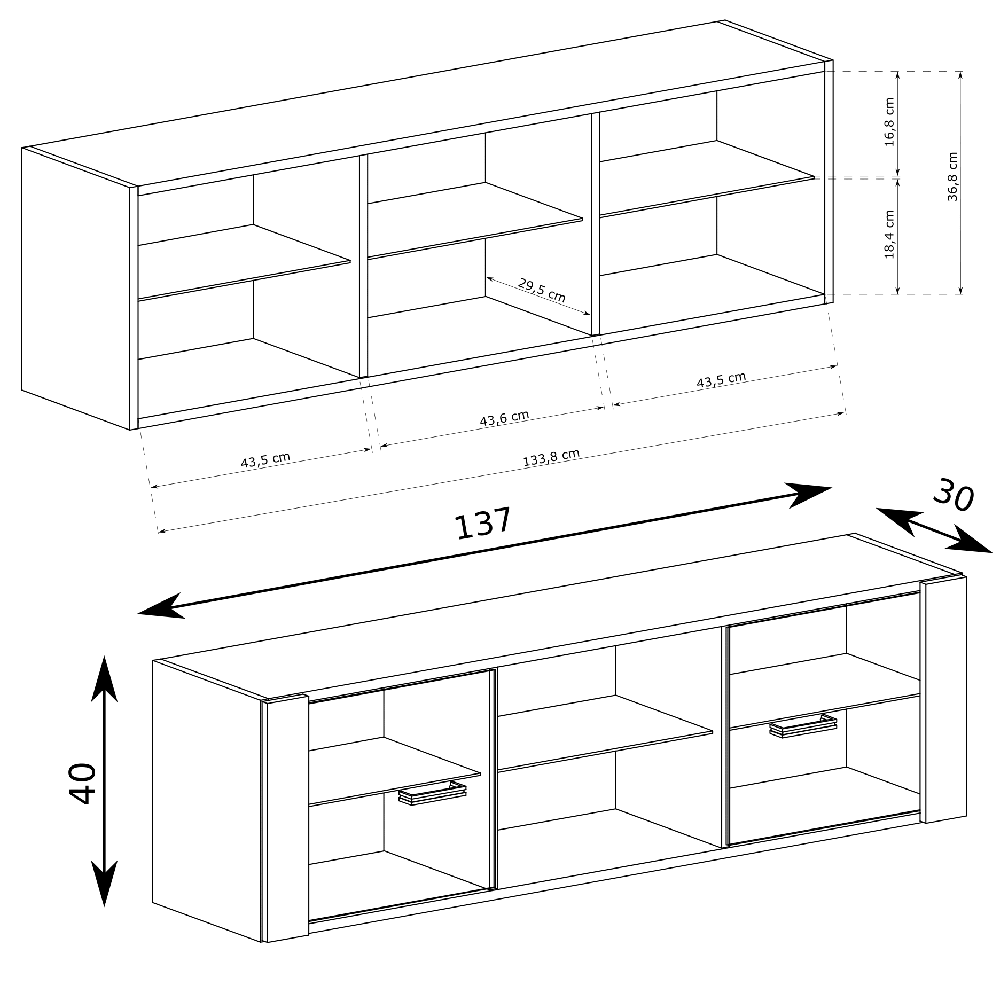 16,8 cm
36,8 cm
18,4 cm
29,5 cm
43,5 cm
43,6 cm
43,5 cm
133,8 cm
137
30
40