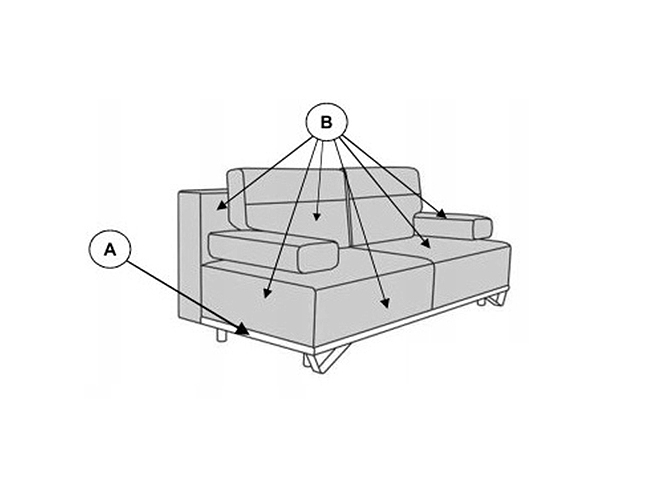 B

A