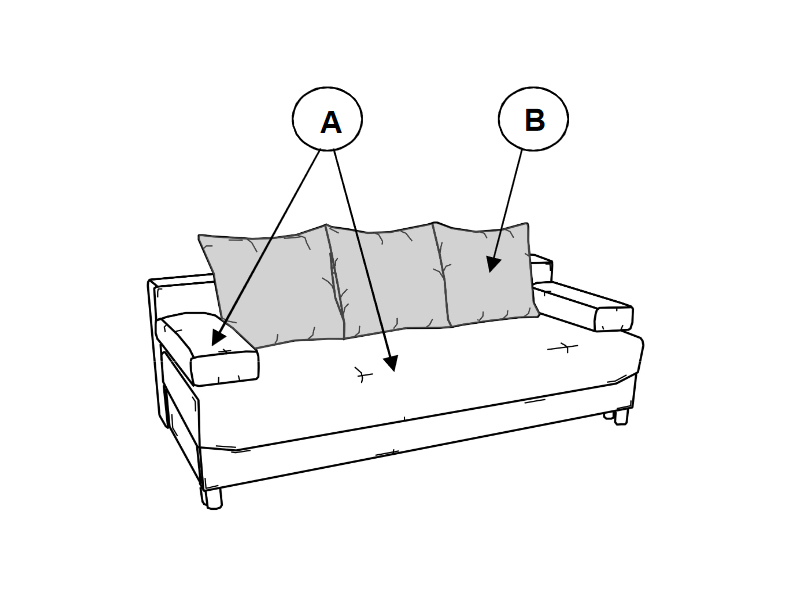 A
B