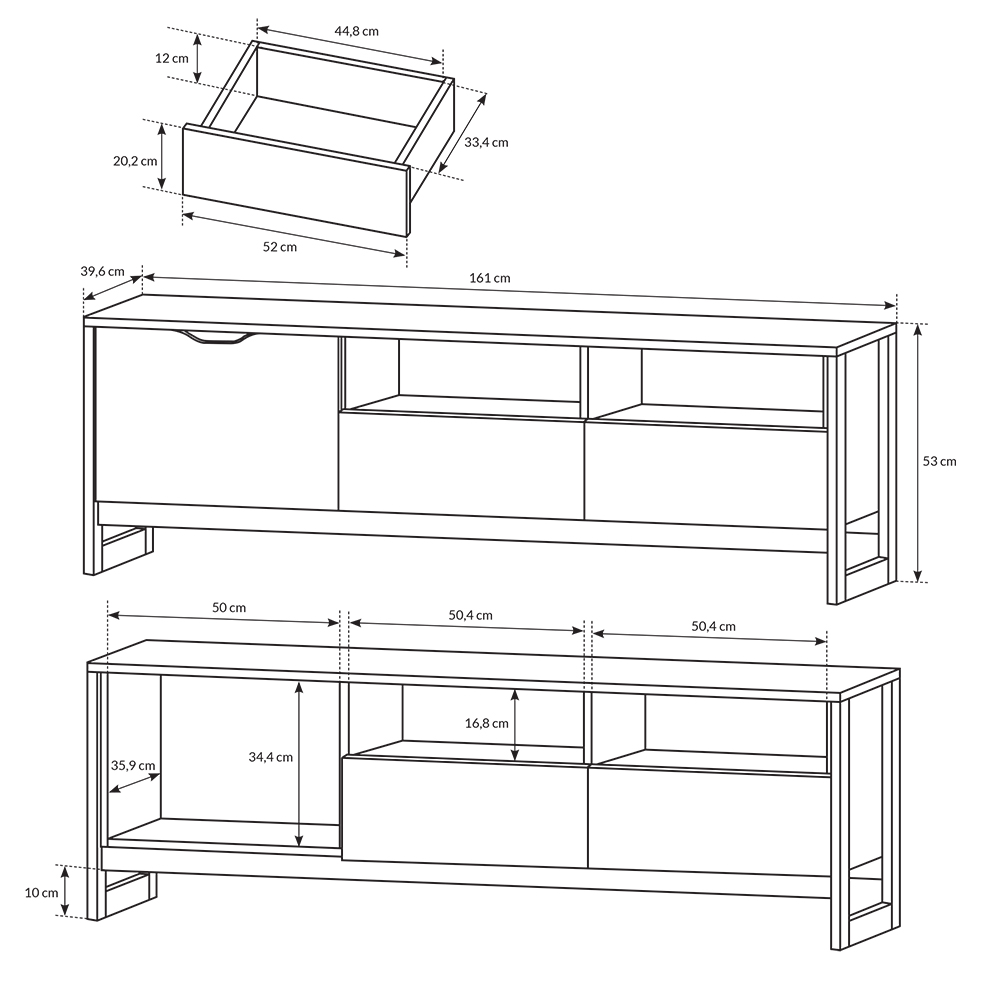 44,8 cm
12 cm
33,4 cm
20,2 cm
52 cm
39,6 cm
161 cm
53 cm
50 cm
50,4 cm
50,4 cm
16,8 cm
34,4 cm
35,9 cm
10 cm