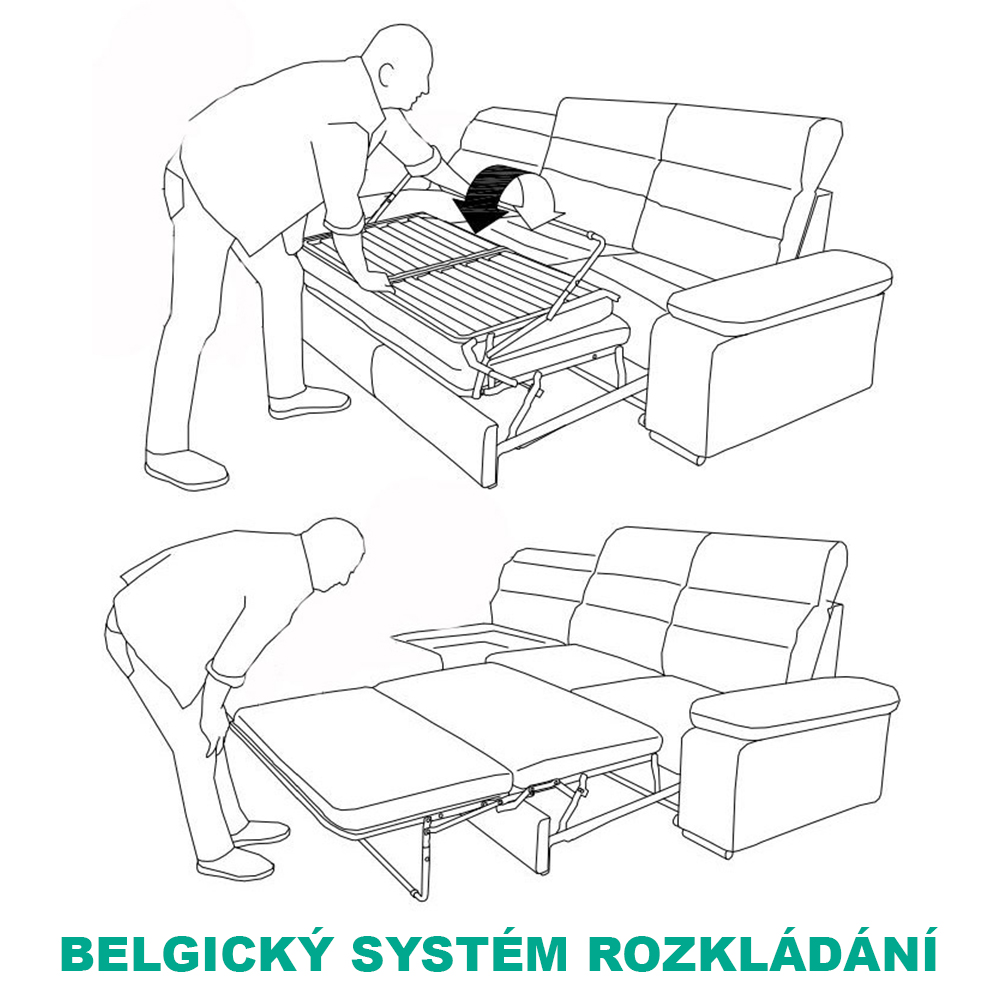 BELGICKÝ SYSTÉM ROZKLÁDÁNÍ