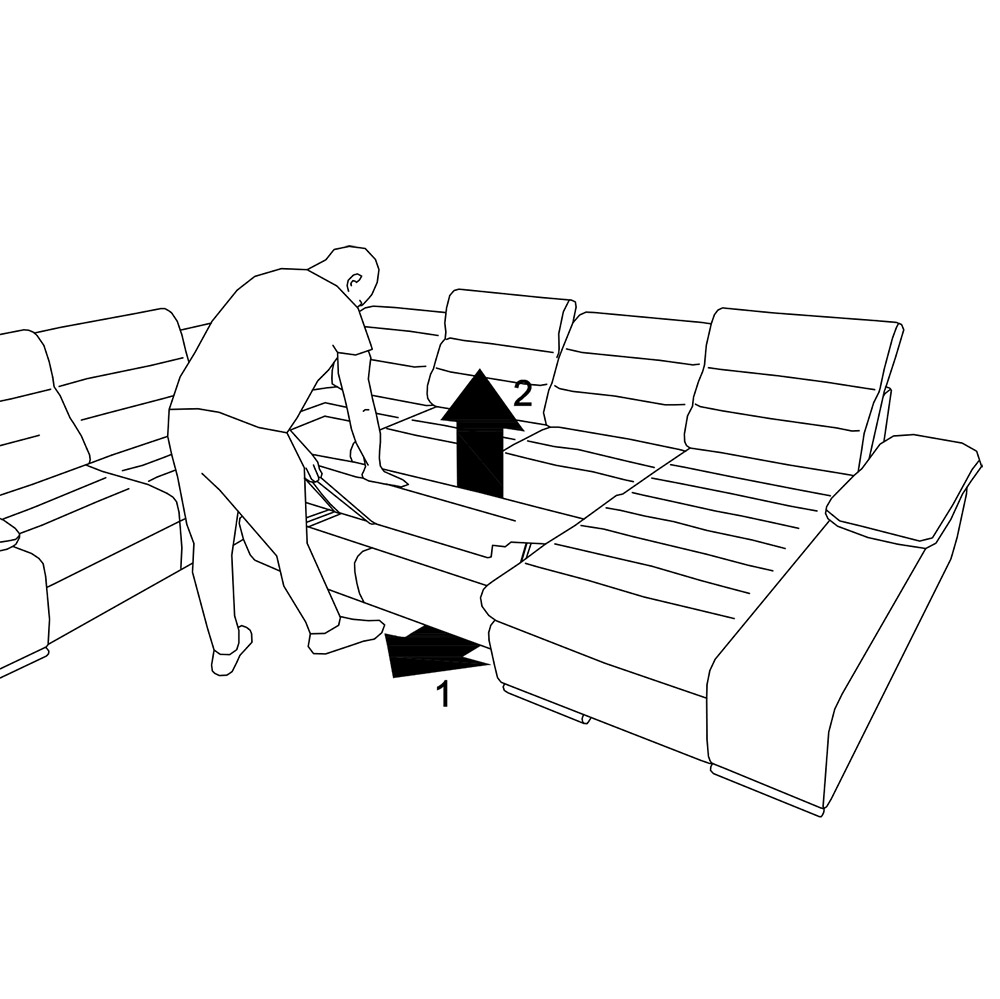 2
1