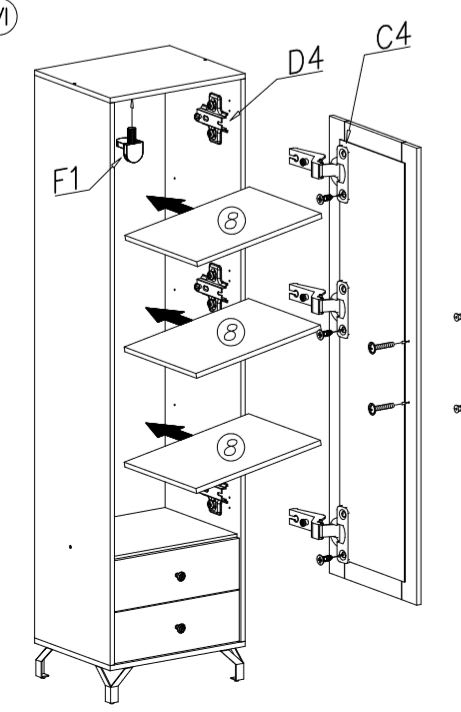 VI

D4

C4

F1

8

8

8