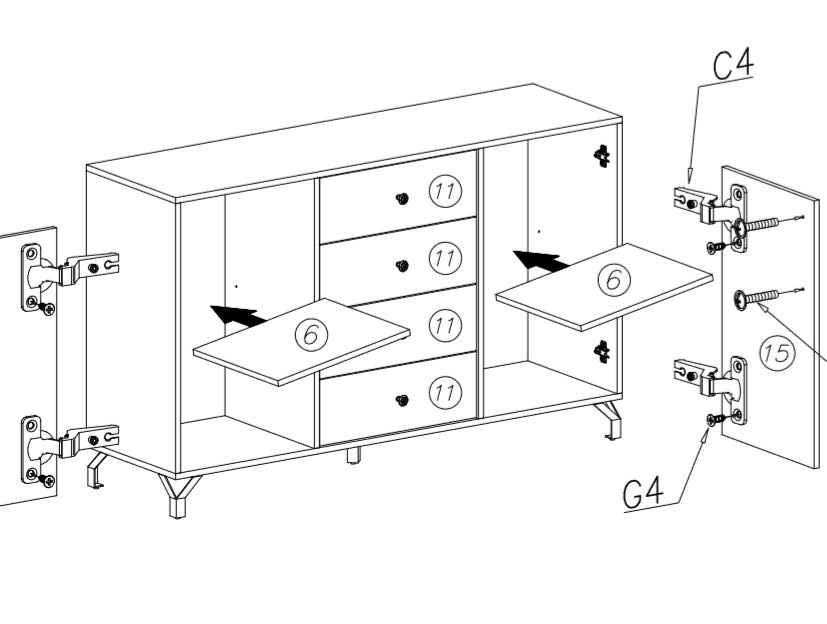 C4

11

11

11

11

6

6

15

G4