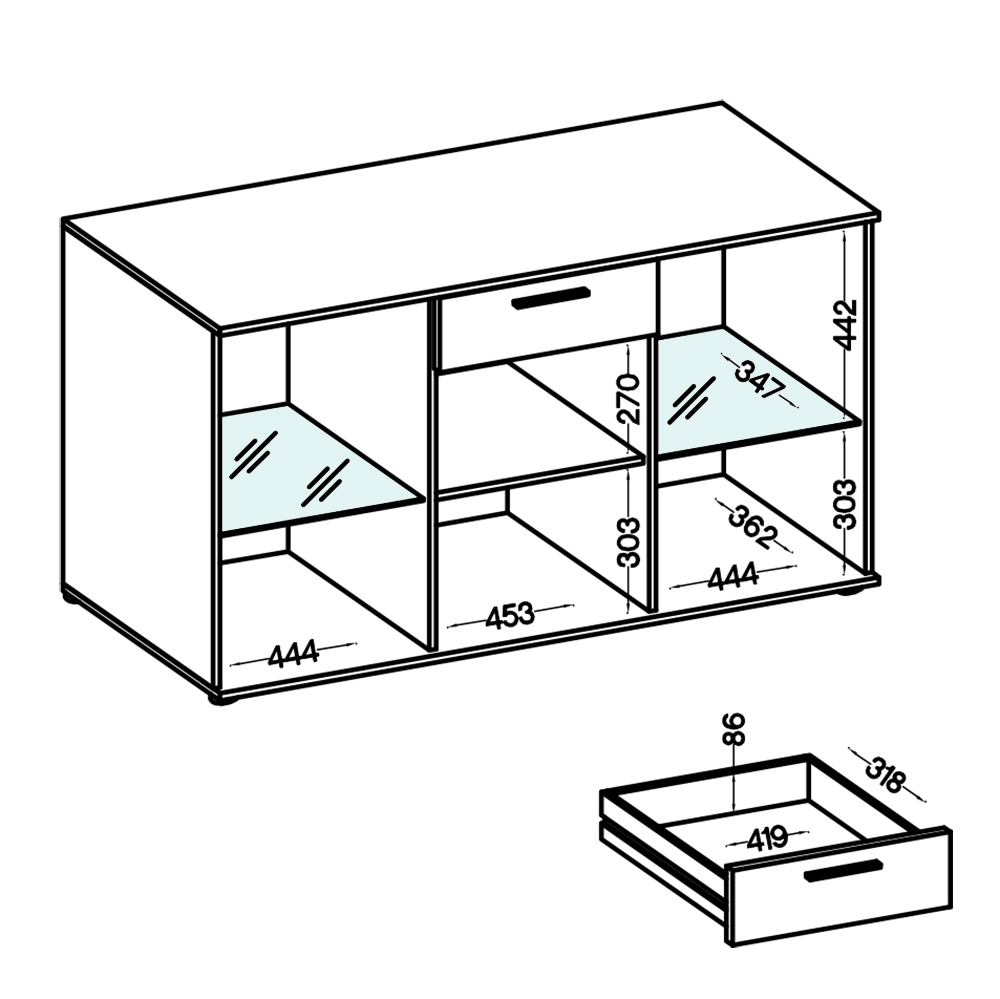 442
347
270
303
362
303
444
453
444
86
318
419