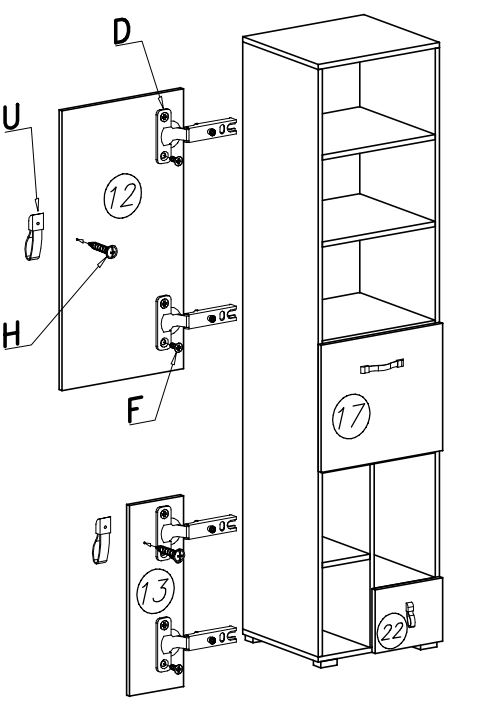 D
U
12
H
F
17
13
22