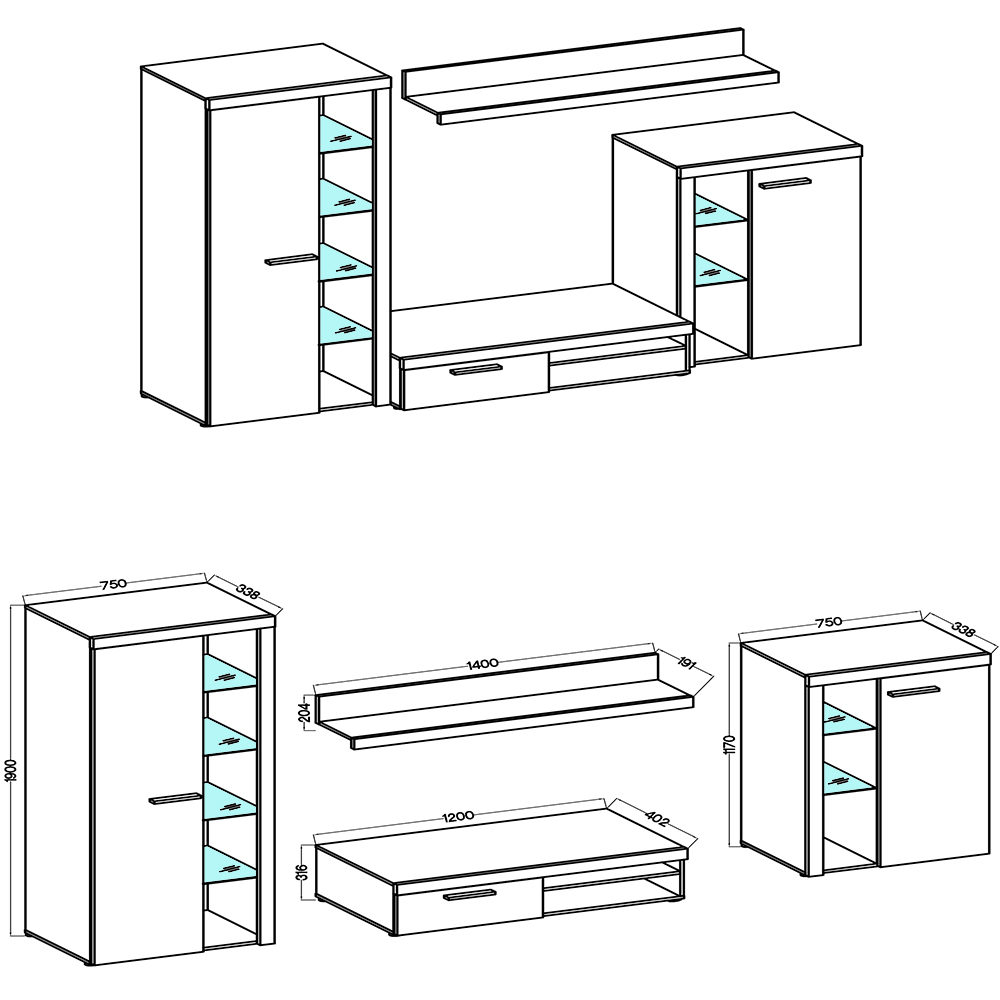 750
338
1900
1400
191
204
1200
402
316
750
338
1170