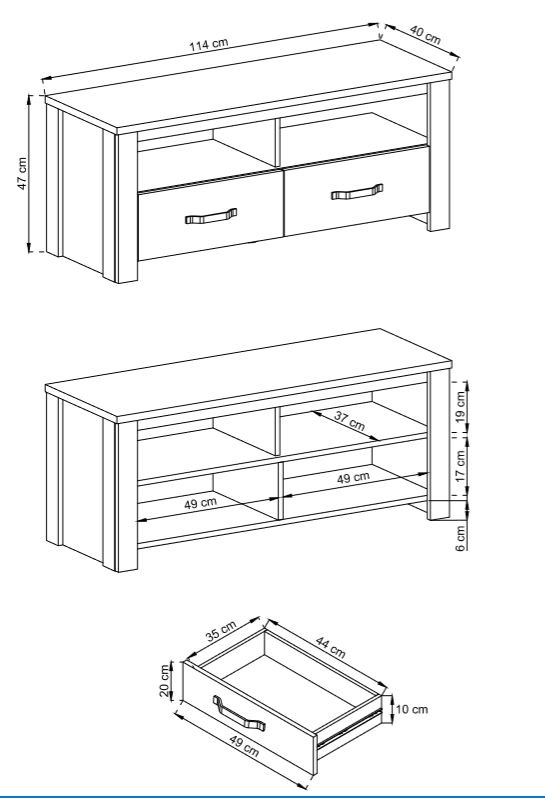 114 cm
40 cm
47 cm

37 cm
19 cm
17 cm
49 cm
49 cm
6 cm

35 cm
44 cm
20 cm
10 cm
49 cm